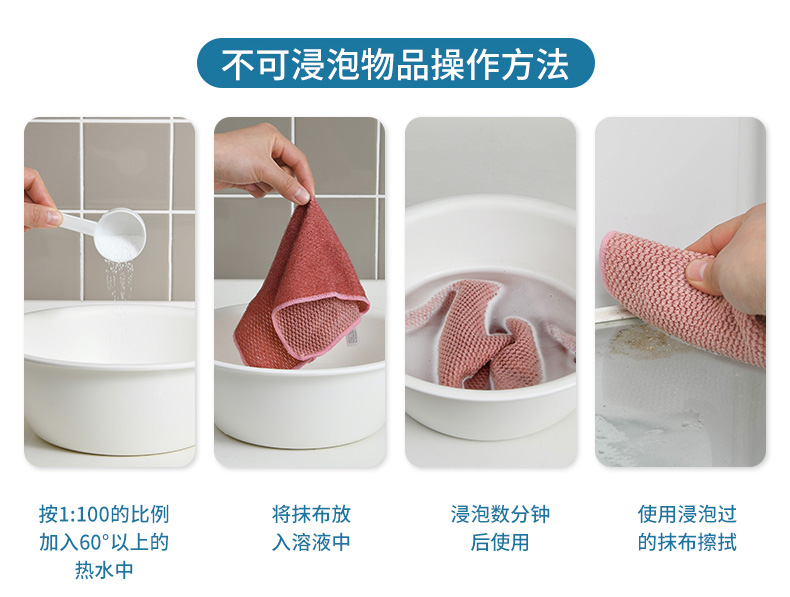 不可浸泡物品操作方法

按1:100的比例加入60°以上的热水中

将抹布放入溶液中

浸泡数分钟后使用

使用浸泡过的抹布擦拭