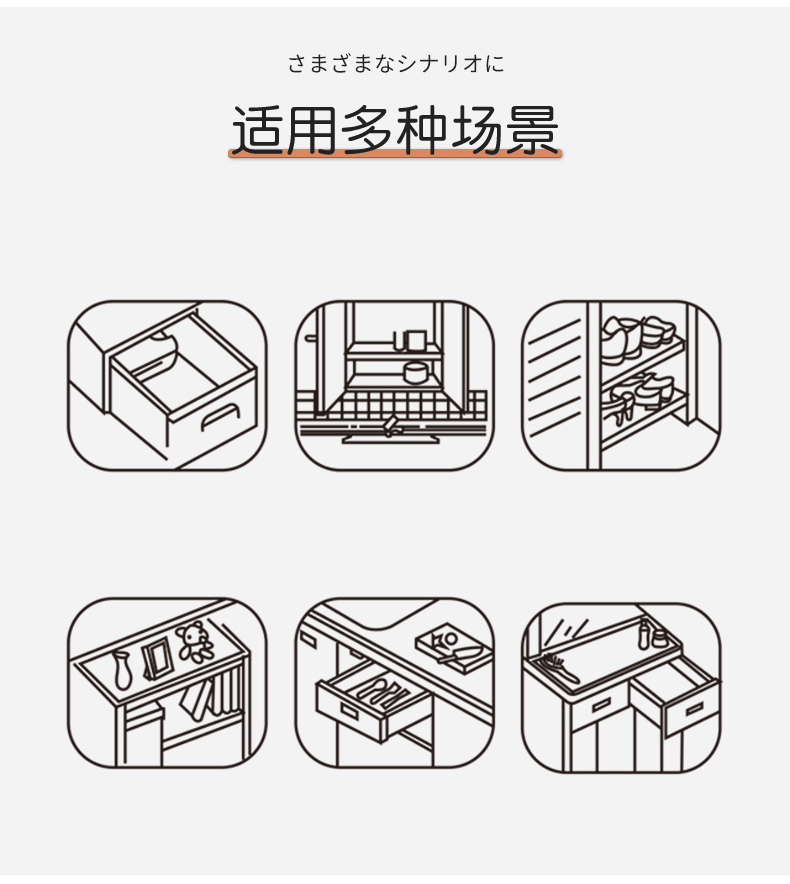 さまざまなシナリオに

适用多种场景