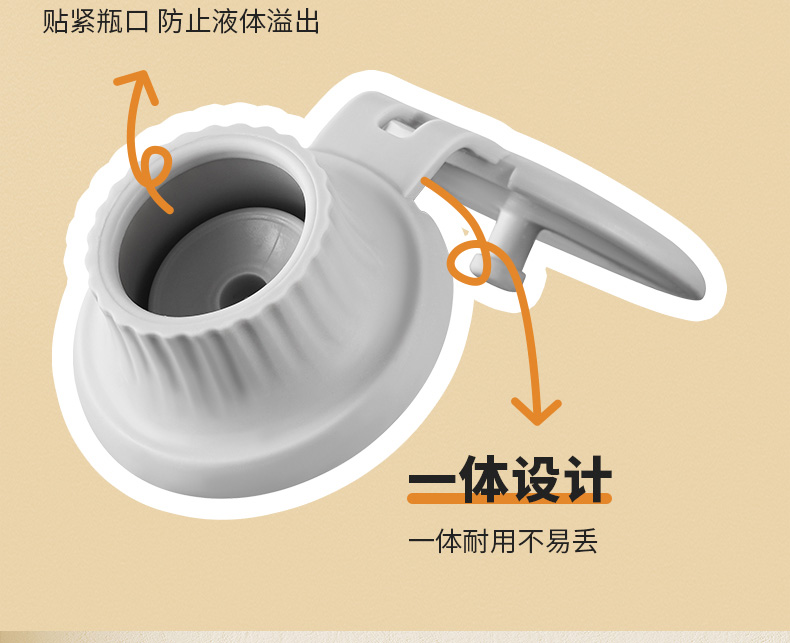 贴紧瓶口 防止液体溢出

一体设计

一体耐用不易丢