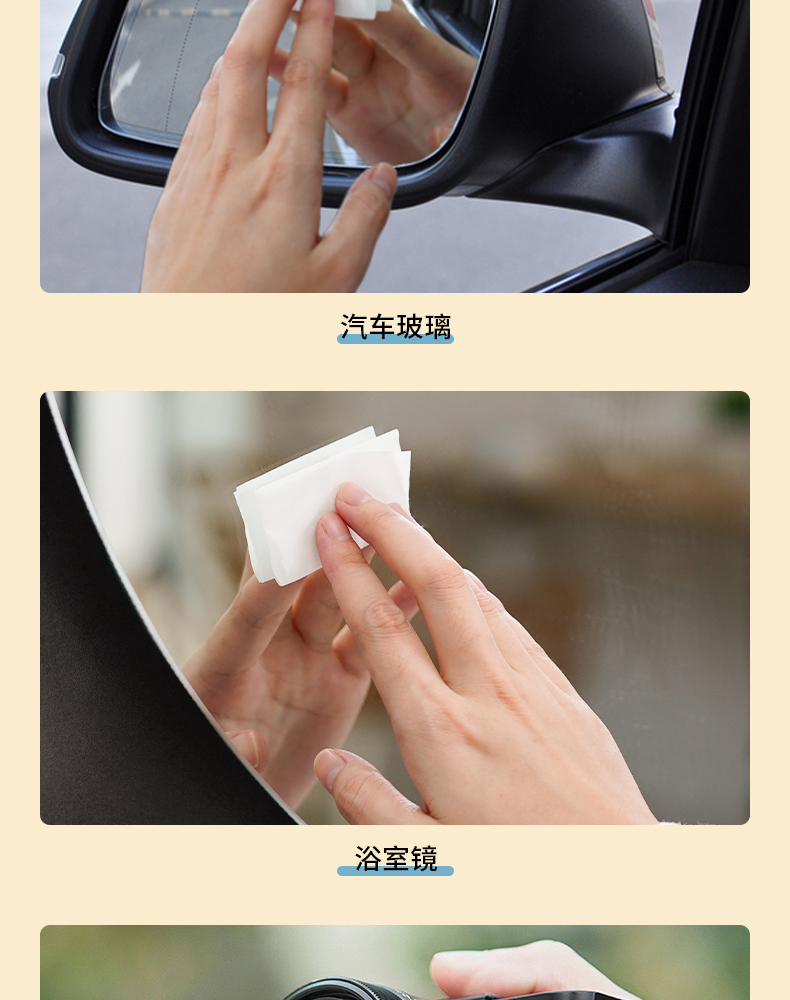 汽车玻璃

浴室镜