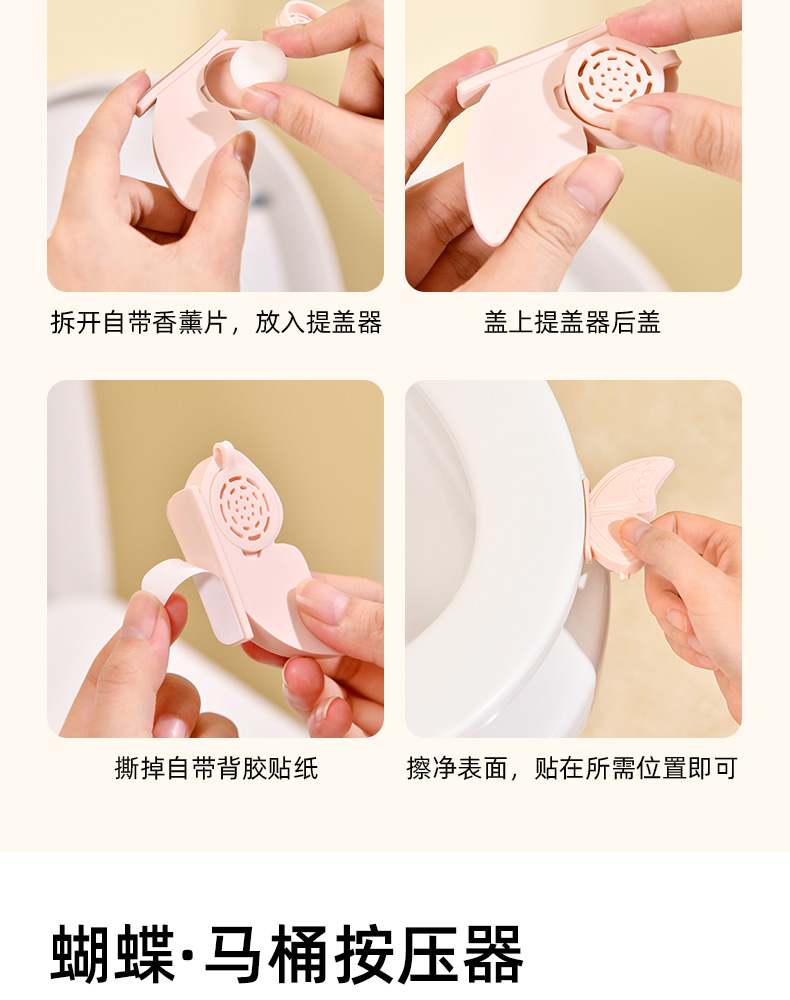 拆开自带香薰片，放入提盖器

盖上提盖器后盖

撕掉自带背胶贴纸

擦净表面，贴在所需位置即可

蝴蝶·马桶按压器