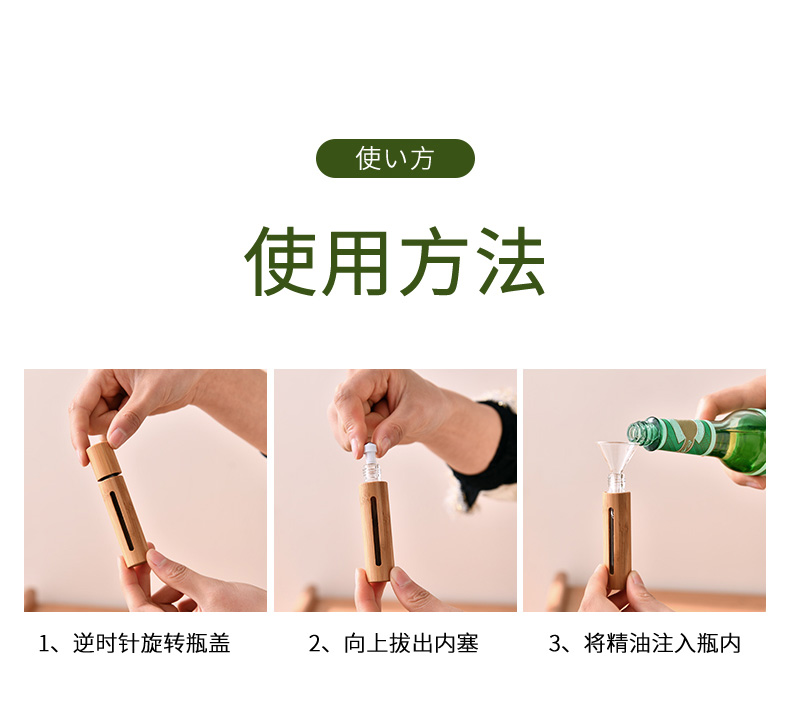 使い方

使用方法

1、逆时针旋转瓶盖

2、向上拔出内塞

3、将精油注入瓶内