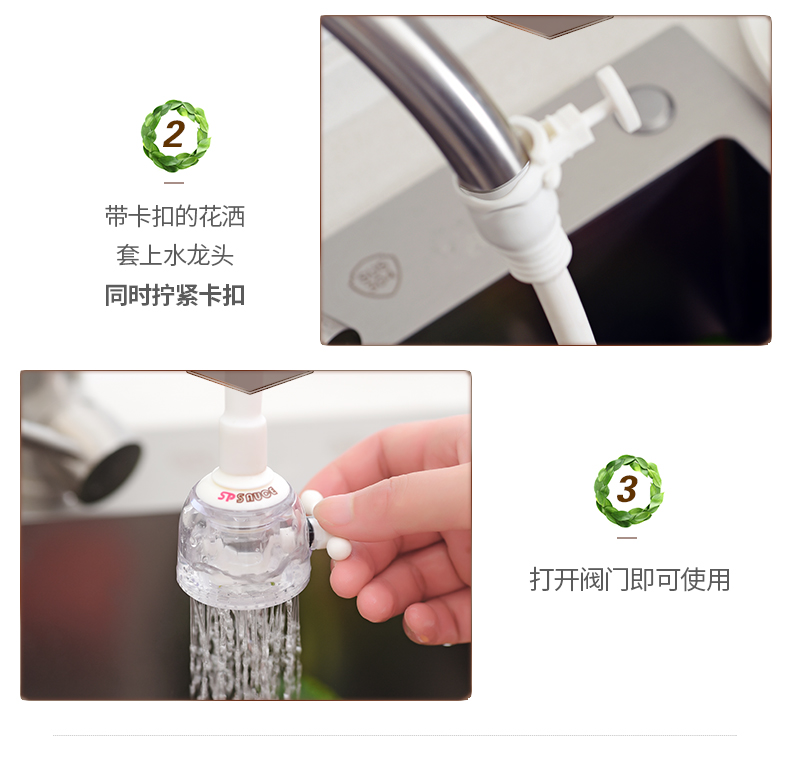 2

带卡扣的花洒
套上水龙头
同时拧紧卡扣

SP SAUCE

3

打开阀门即可使用