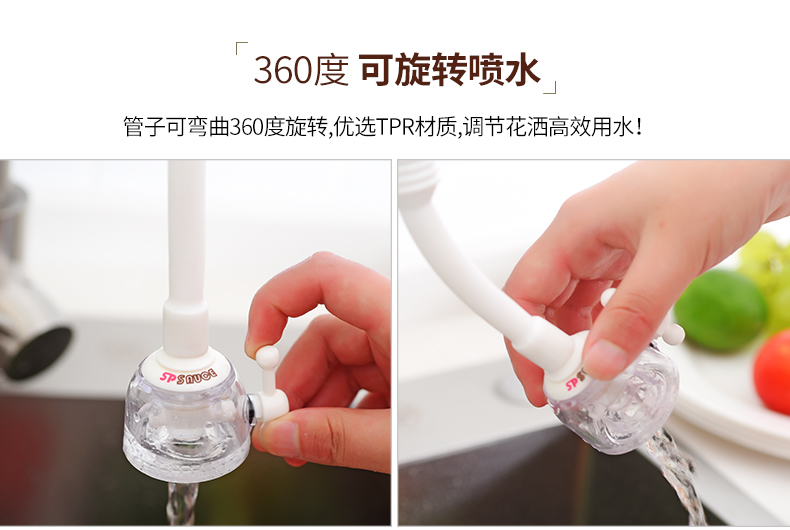 「360度 可旋转喷水」

管子可弯曲360度旋转,优选TPR材质,调节花洒高效用水!

SP SAUCE

SP