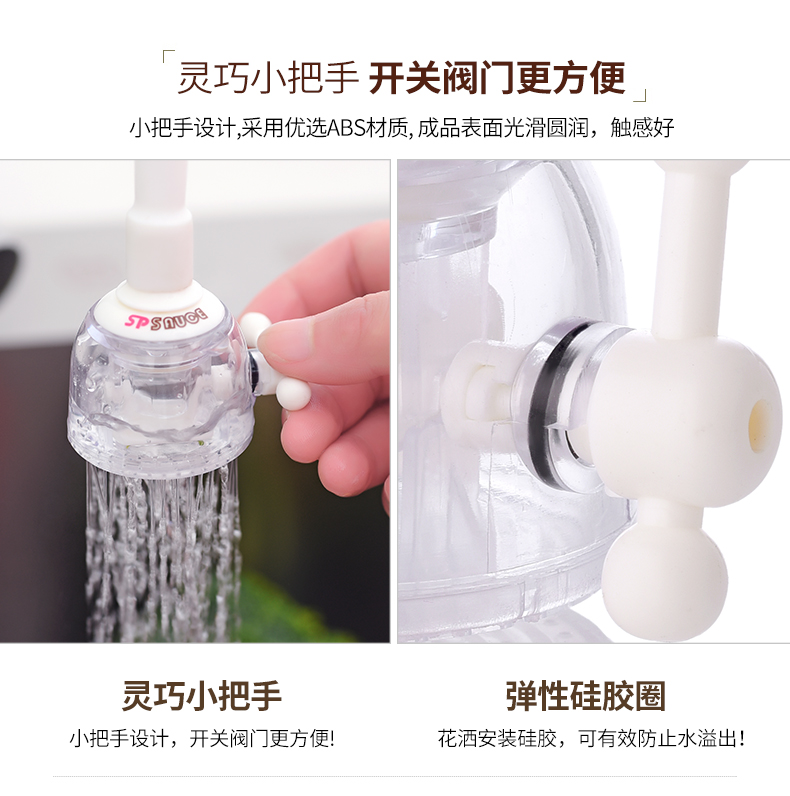 「灵巧小把手 开关阀门更方便」

小把手设计,采用优选ABS材质,成品表面光滑圆润，触感好

SP SAUCE

灵巧小把手

小把手设计，开关阀门更方便!

弹性硅胶圈

花洒安装硅胶，可有效防止水溢出!