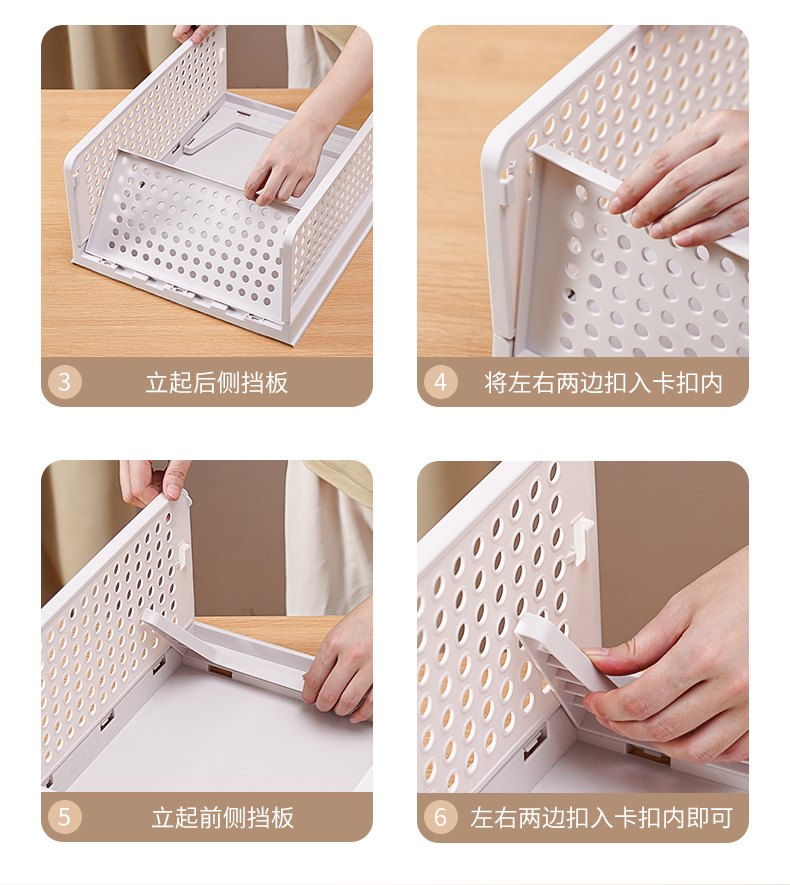 3 立起后侧挡板

4 将左右两边扣入卡扣内

5 立起前侧挡板

6 左右两边扣入卡扣内即可