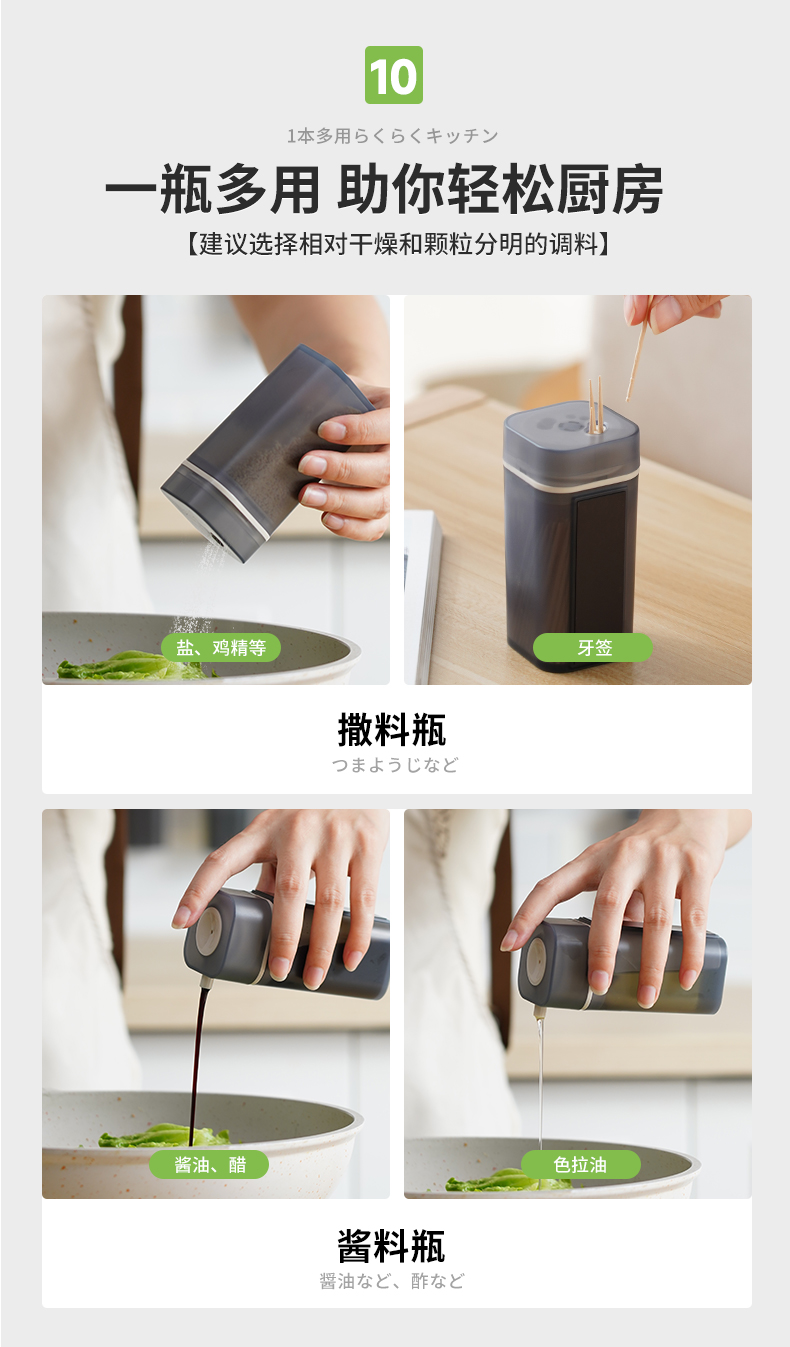 10

1本多用らくらくキッチン

一瓶多用 助你轻松厨房

【建议选择相对干燥和颗粒分明的调料】

盐、鸡精等

牙签

撒料瓶
つまようじなど

酱油、醋

色拉油

酱料瓶
醤油など、酢など