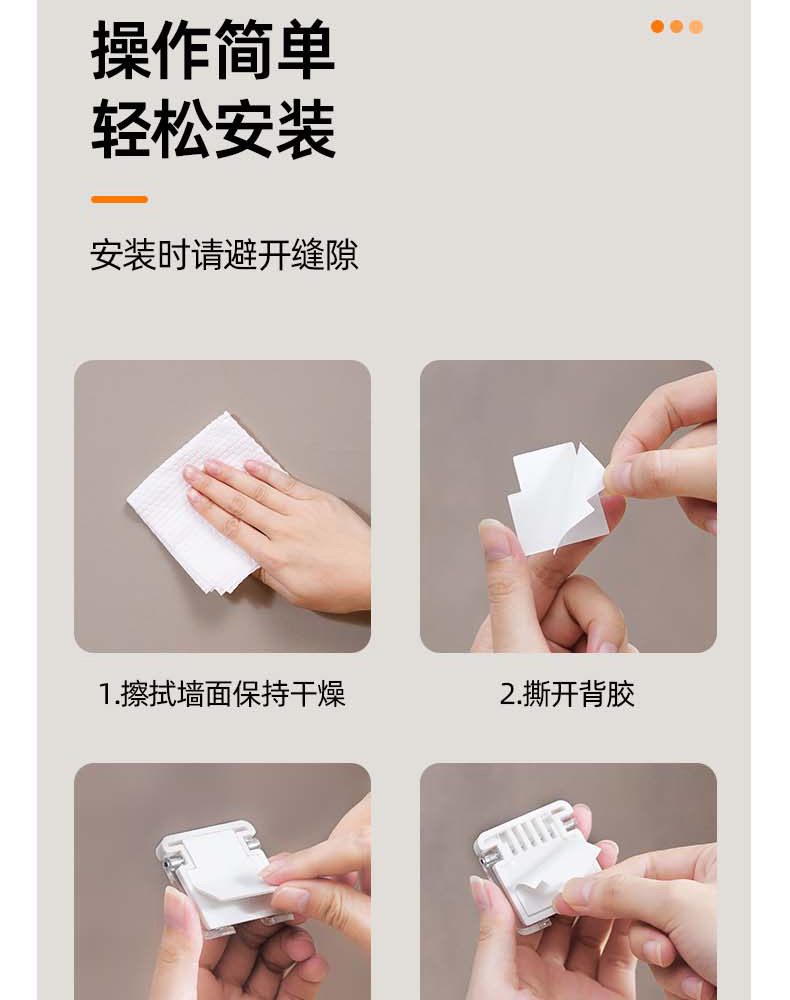 操作简单
轻松安装

安装时请避开缝隙

1.擦拭墙面保持干燥

2.撕开背胶