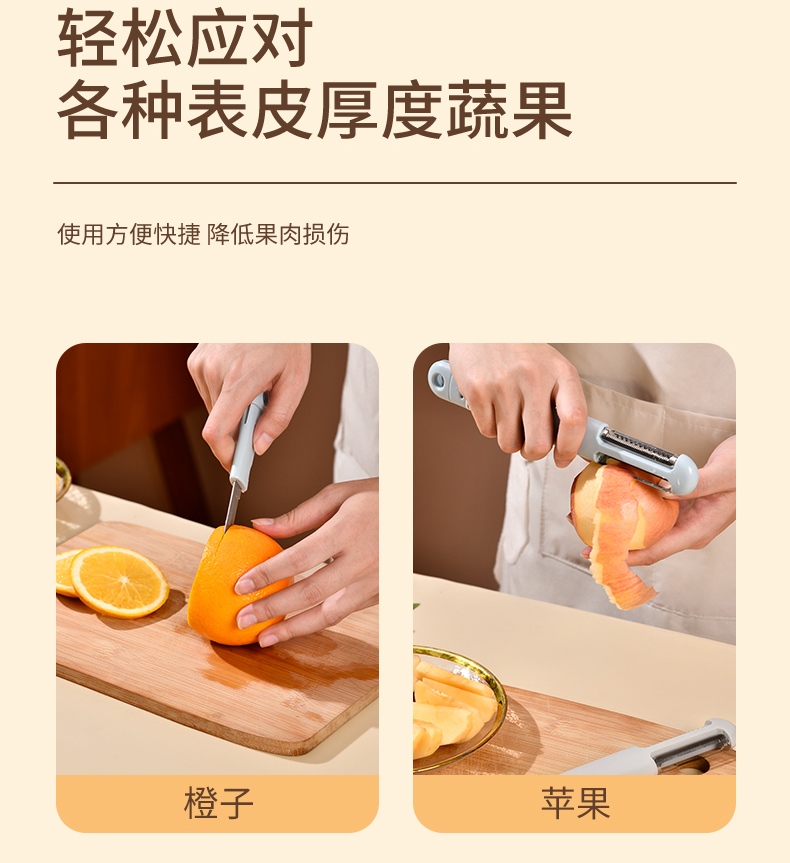 轻松应对
各种表皮厚度蔬果

使用方便快捷 降低果肉损伤

橙子

苹果