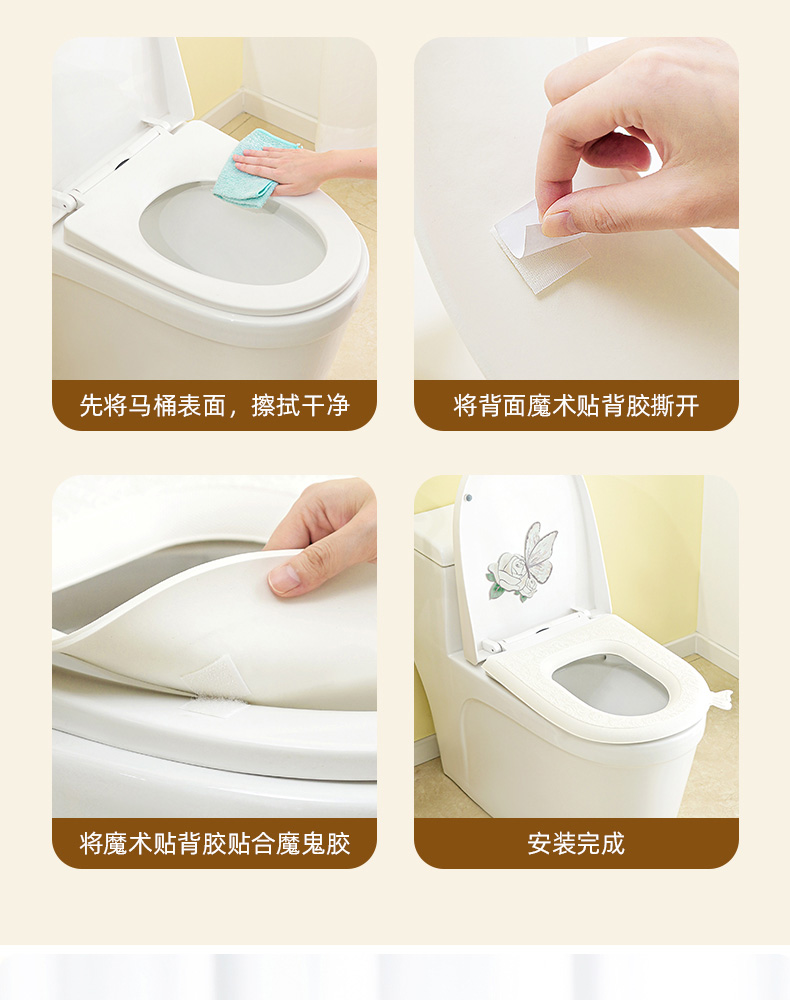 先将马桶表面，擦拭干净

将背面魔术贴背胶撕开

将魔术贴背胶贴合魔鬼胶

安装完成