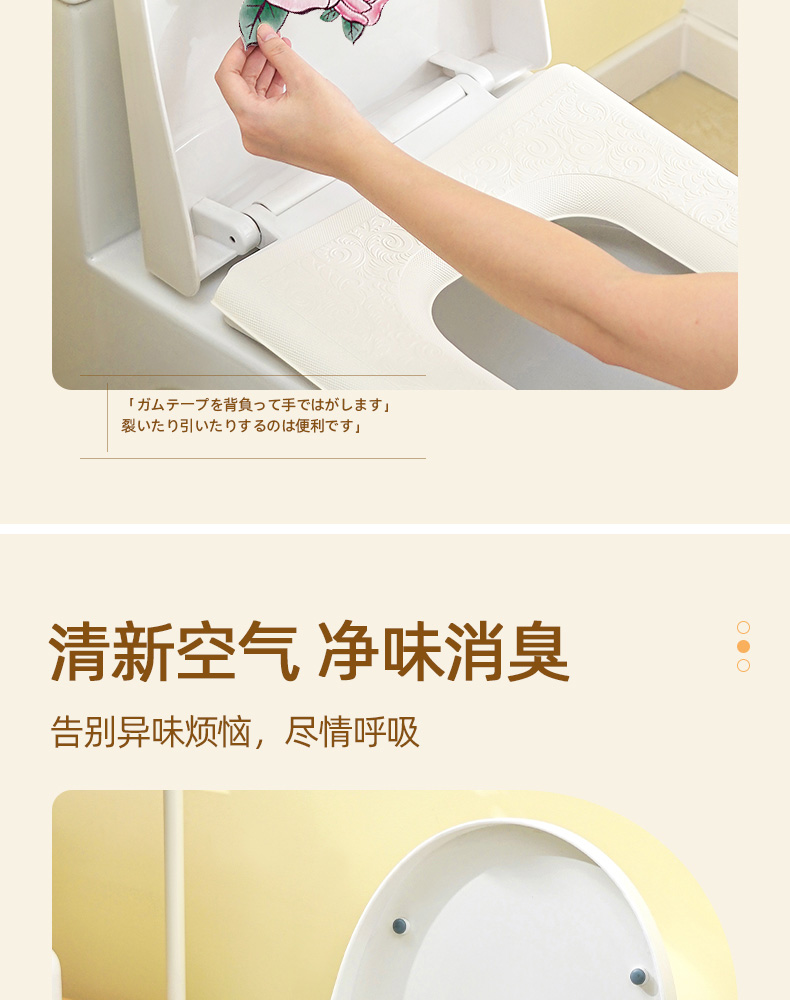 「ガムテープを背負って手ではがします」
裂いたり引いたりするのは便利です」

清新空气 净味消臭

告别异味烦恼，尽情呼吸