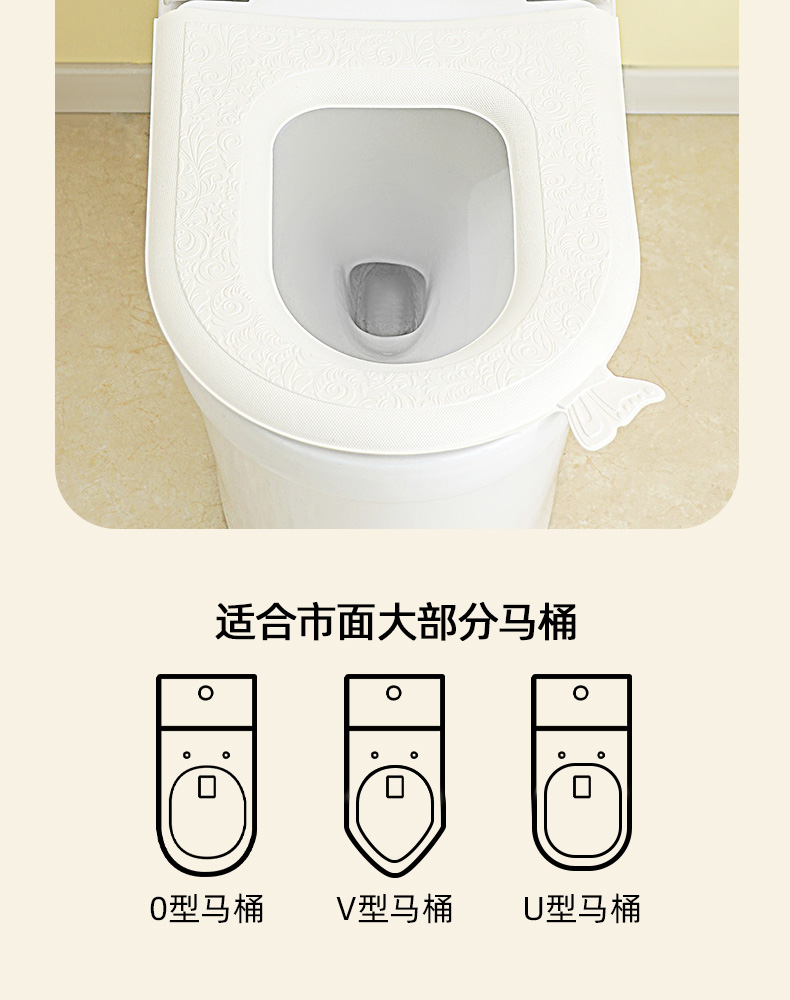 适合市面大部分马桶

0型马桶

V型马桶

U型马桶