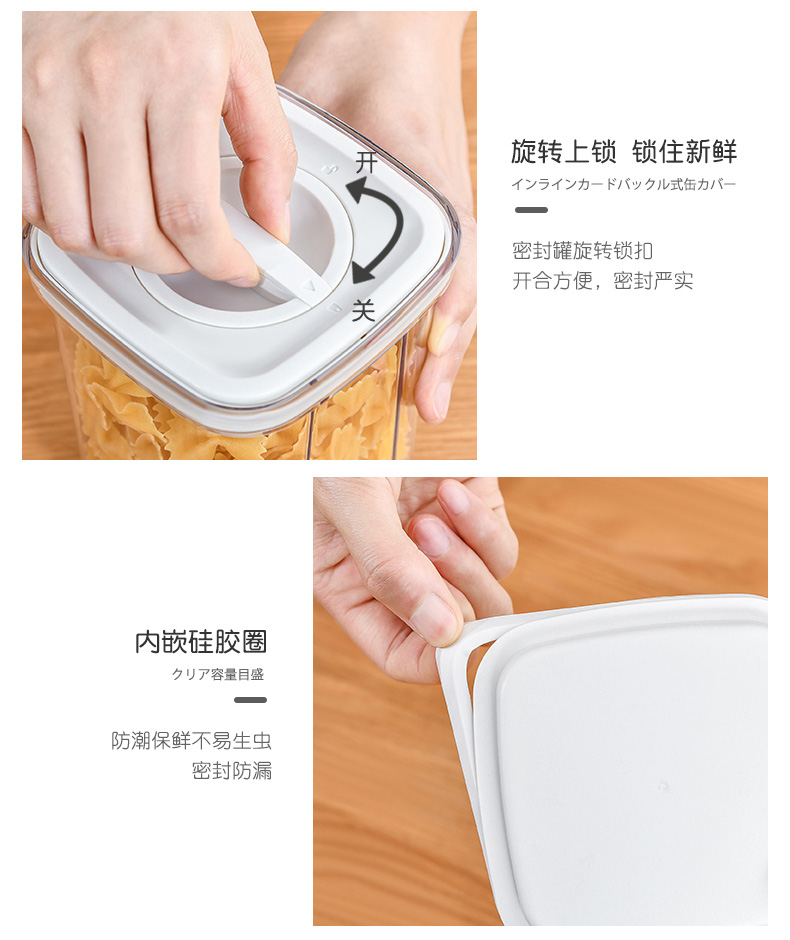 开

关

旋转上锁 锁住新鲜

インラインカードバックル式缶カバー

密封罐旋转锁扣
开合方便，密封严实

内嵌硅胶圈

クリア容量目盛

防潮保鲜不易生虫
密封防漏