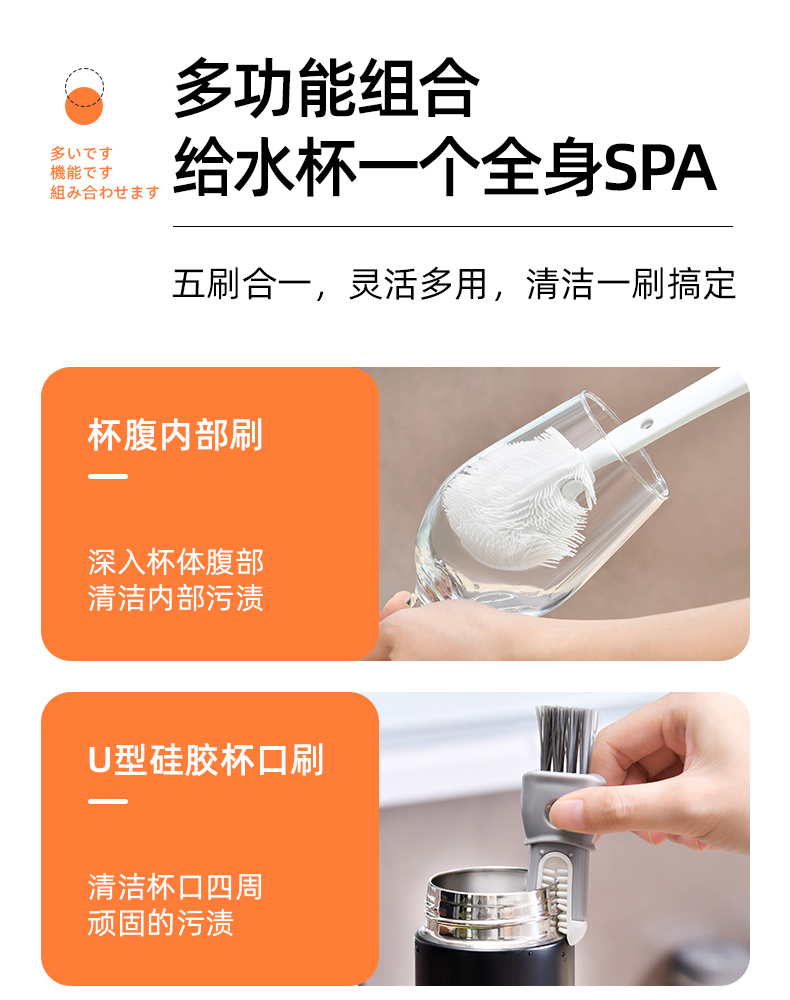 多いです
機能です
組み合わせます

多功能组合
给水杯一个全身SPA

五刷合一，灵活多用，清洁一刷搞定

杯腹内部刷

深入杯体腹部
清洁内部污渍

U型硅胶杯口刷

清洁杯口四周
顽固的污渍