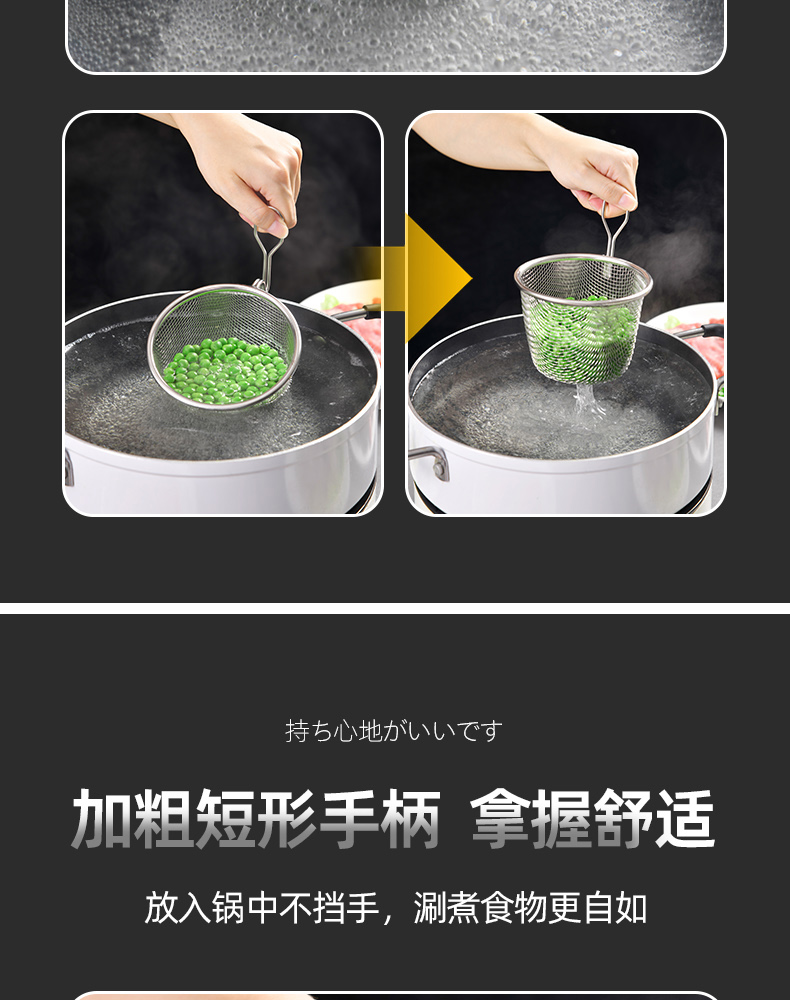 持ち心地がいいです

加粗短形手柄 拿握舒适

放入锅中不挡手，涮煮食物更自如