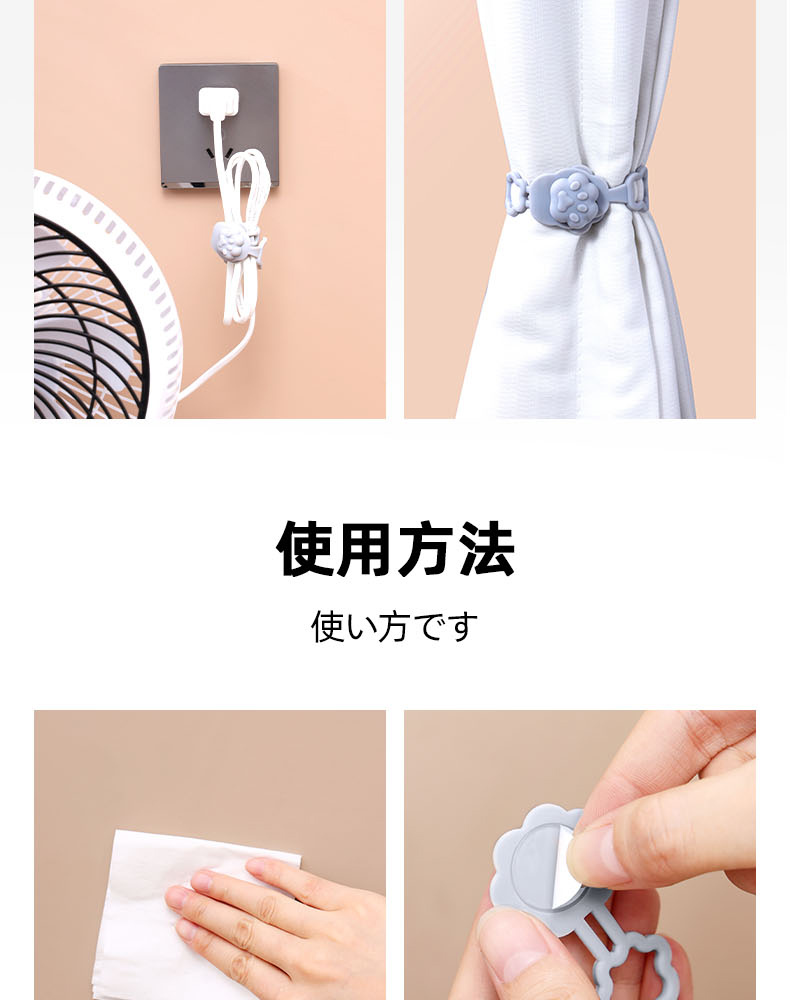 使用方法

使い方です