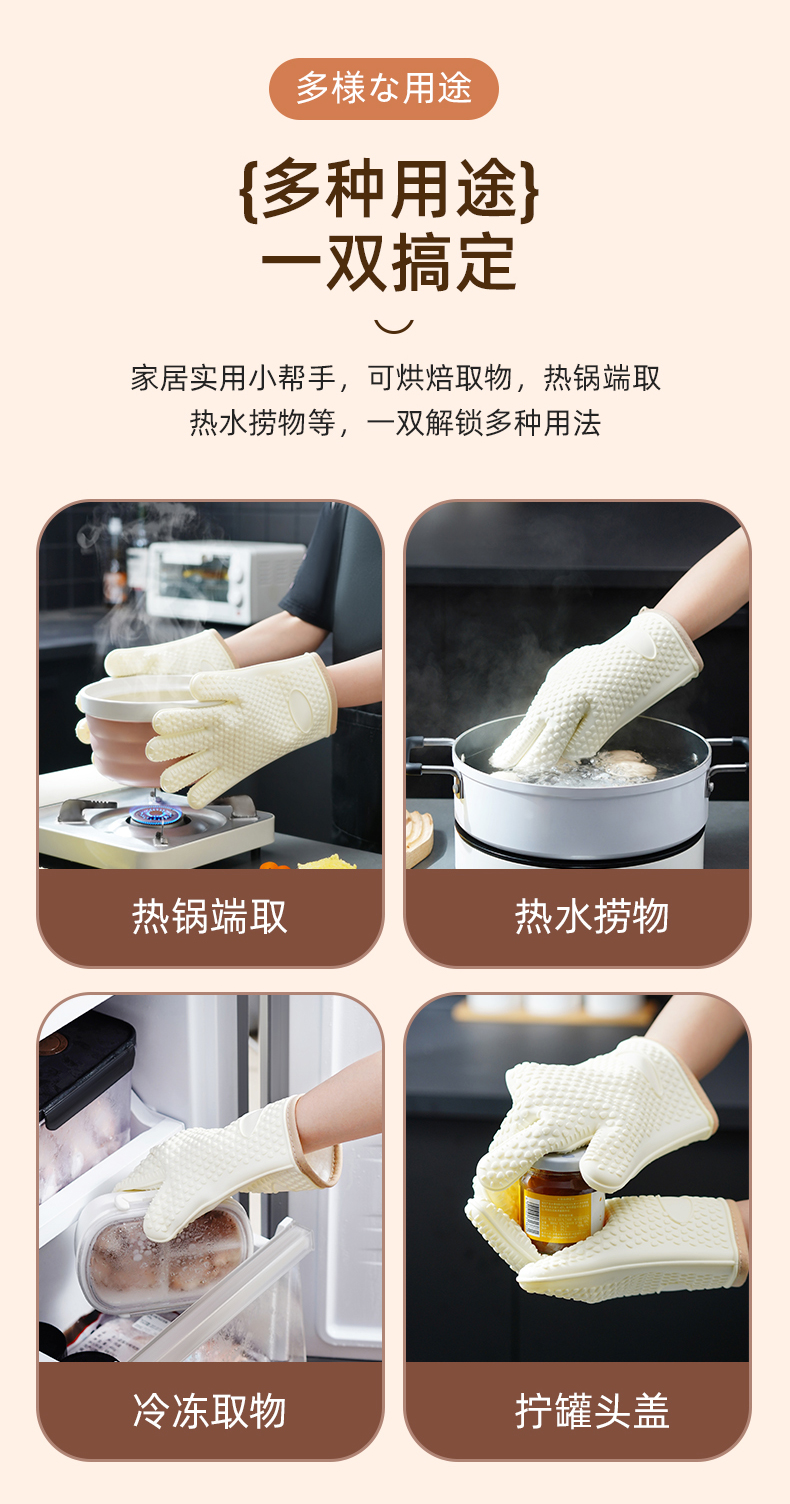 多様な用途

{多种用途}
一双搞定

家居实用小帮手，可烘焙取物，热锅端取
热水捞物等，一双解锁多种用法

热锅端取

热水捞物

冷冻取物

拧罐头盖