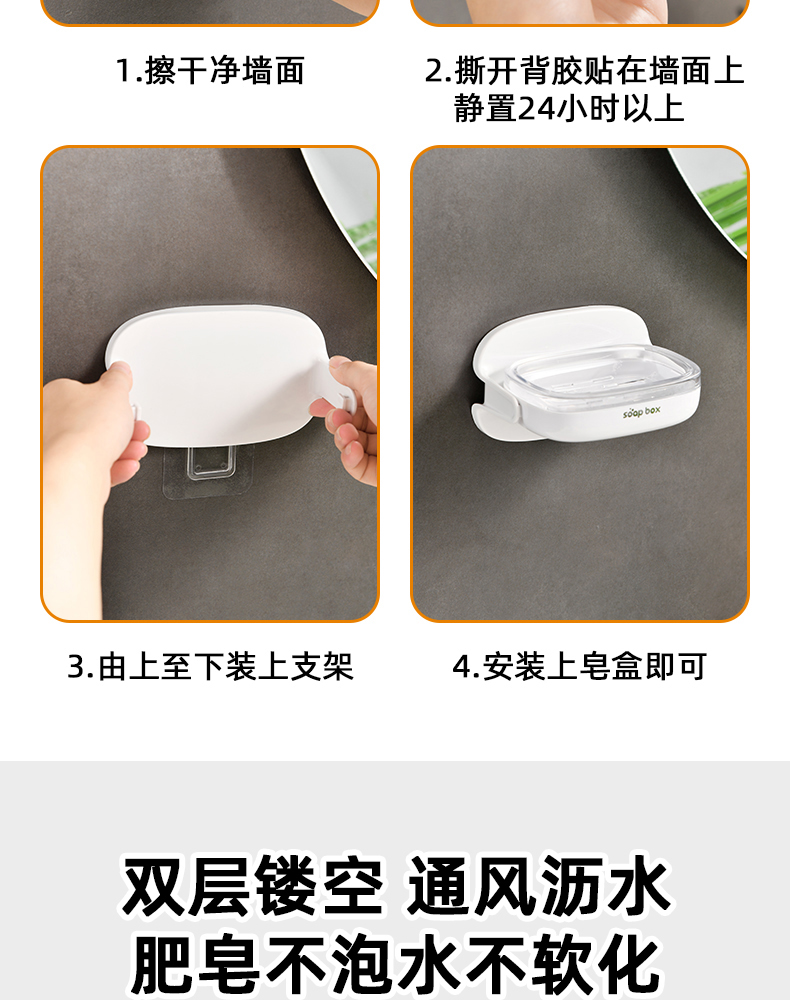 1.擦干净墙面

2.撕开背胶贴在墙面上静置24小时以上

soap box

3.由上至下装上支架

4.安装上皂盒即可

双层镂空 通风沥水
肥皂不泡水不软化