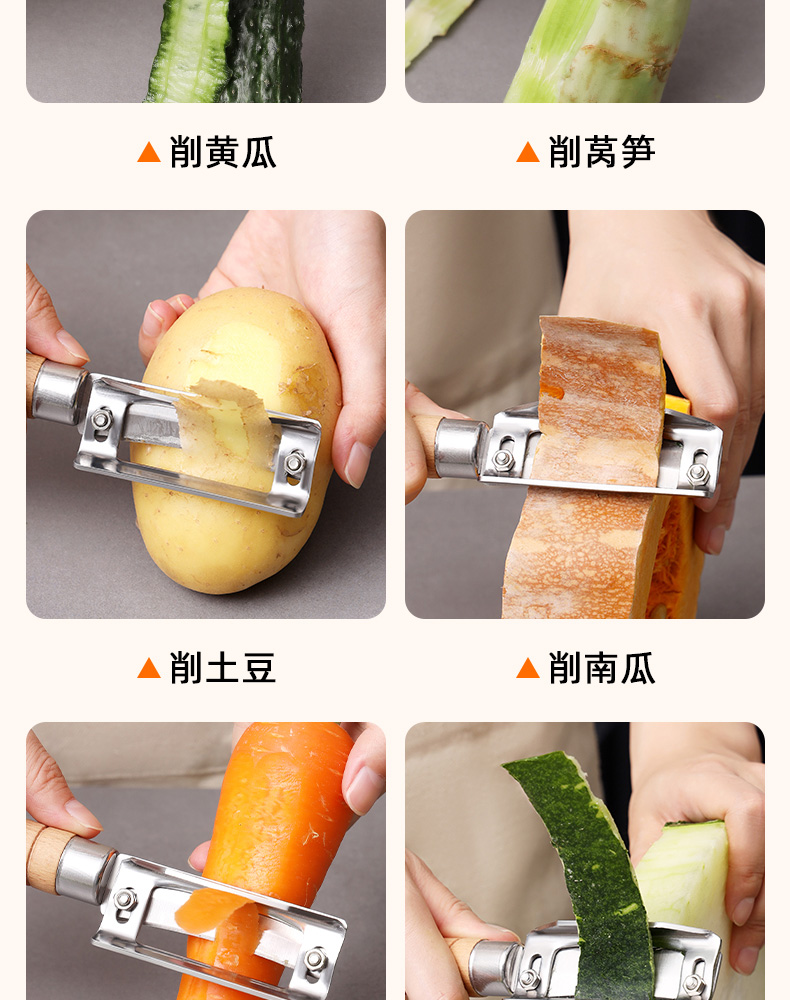 ▲削黄瓜

▲削莴笋

▲削土豆

▲削南瓜