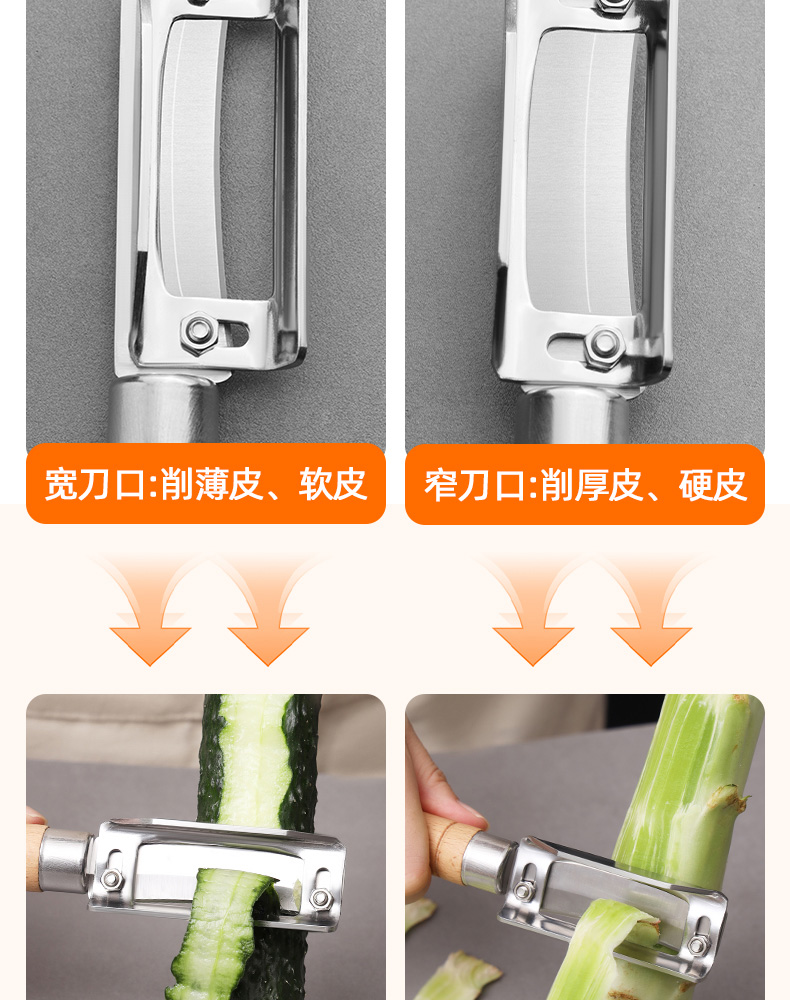 宽刀口:削薄皮、软皮

窄刀口:削厚皮、硬皮