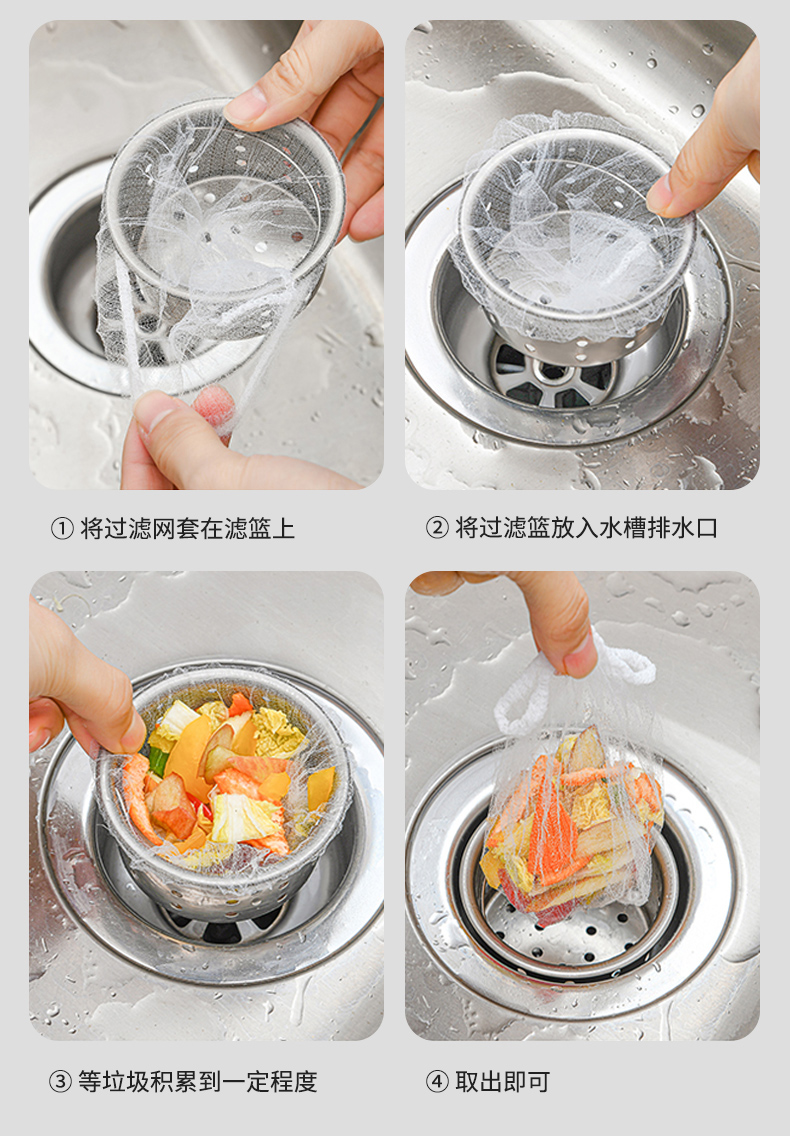 ① 将过滤网套在滤篮上

② 将过滤篮放入水槽排水口

③ 等垃圾积累到一定程度

④ 取出即可