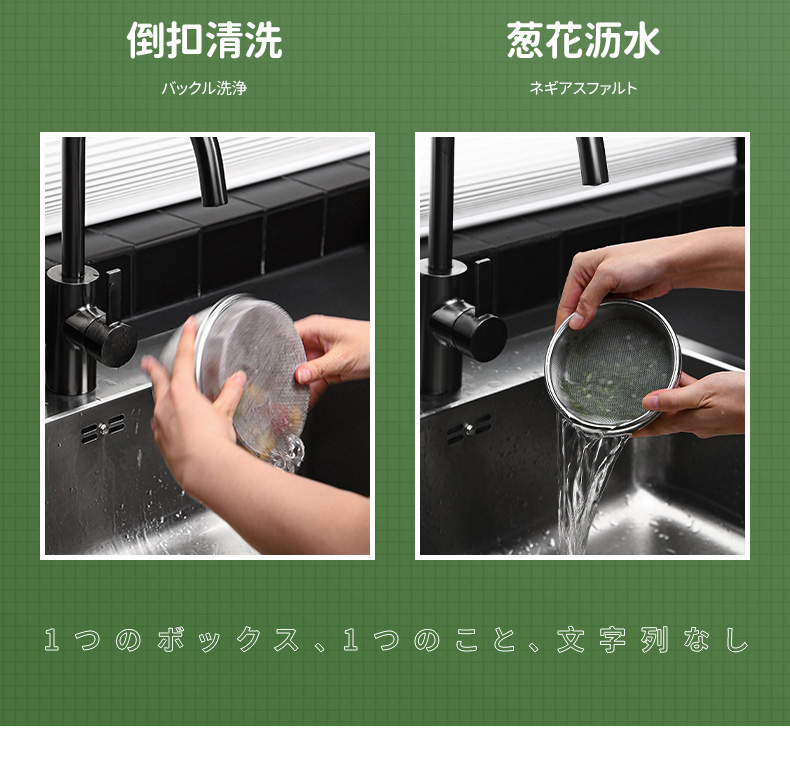 倒扣清洗

バックル洗浄

葱花沥水

ネギアスファルト

１つのボックス、１つのこと、文字列なし