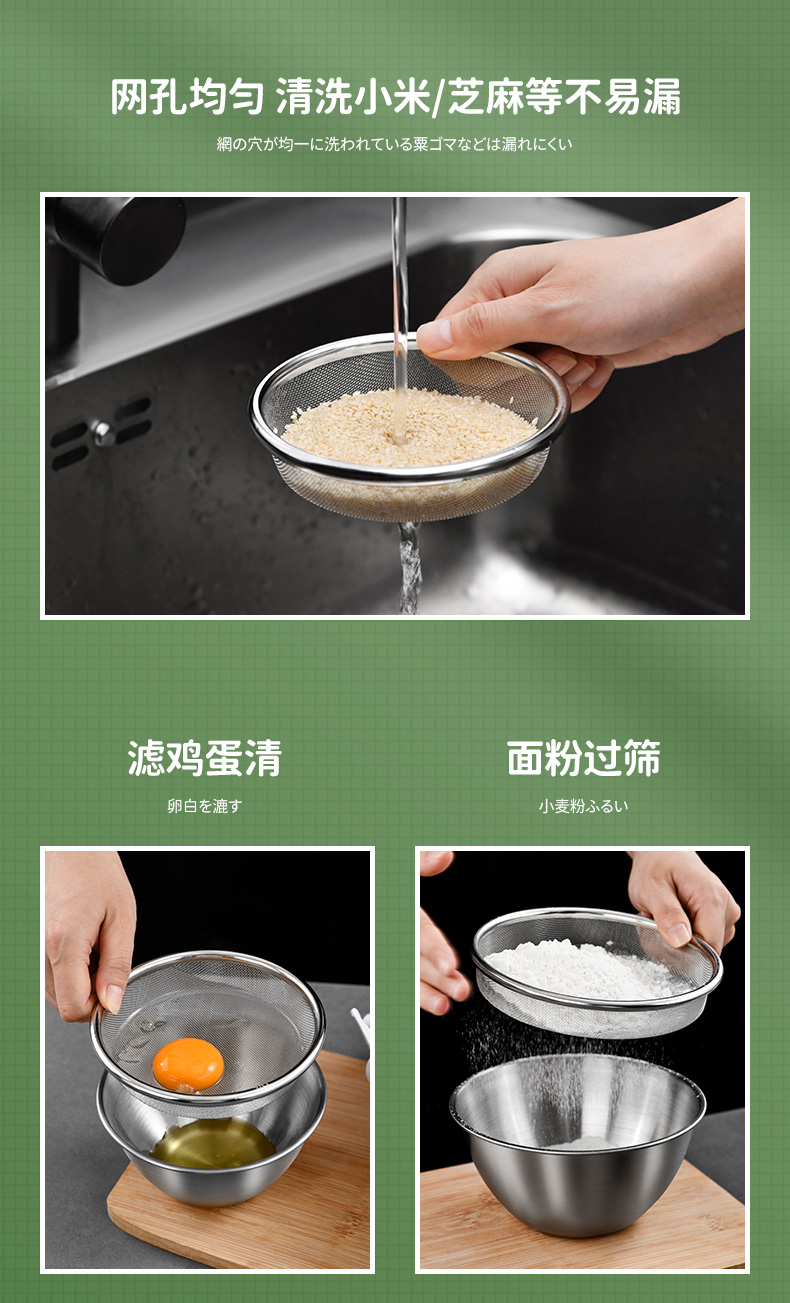 网孔均匀 清洗小米/芝麻等不易漏

網の穴が均一に洗われている粟ゴマなどは漏れにくい

滤鸡蛋清

卵白を漉す

面粉过筛

小麦粉ふるい