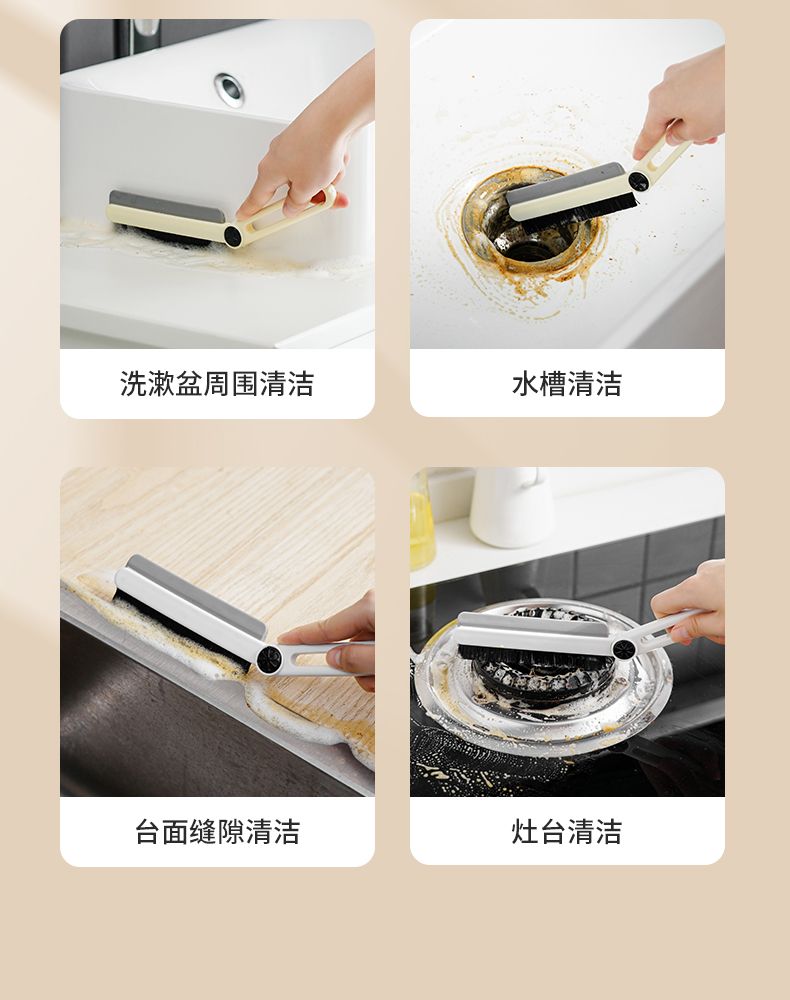 洗漱盆周围清洁

水槽清洁

台面缝隙清洁

灶台清洁