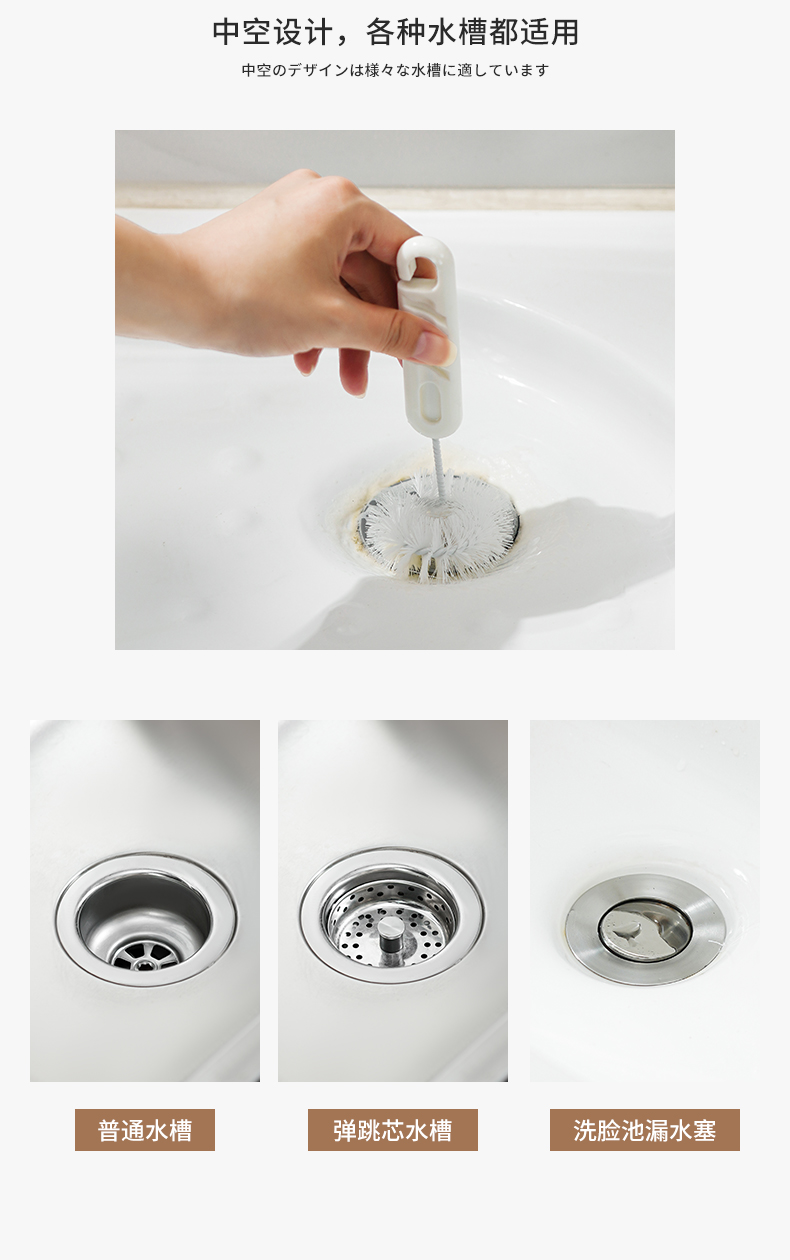 中空设计，各种水槽都适用

中空のデザインは様々な水槽に適しています

普通水槽

弹跳芯水槽

洗脸池漏水塞