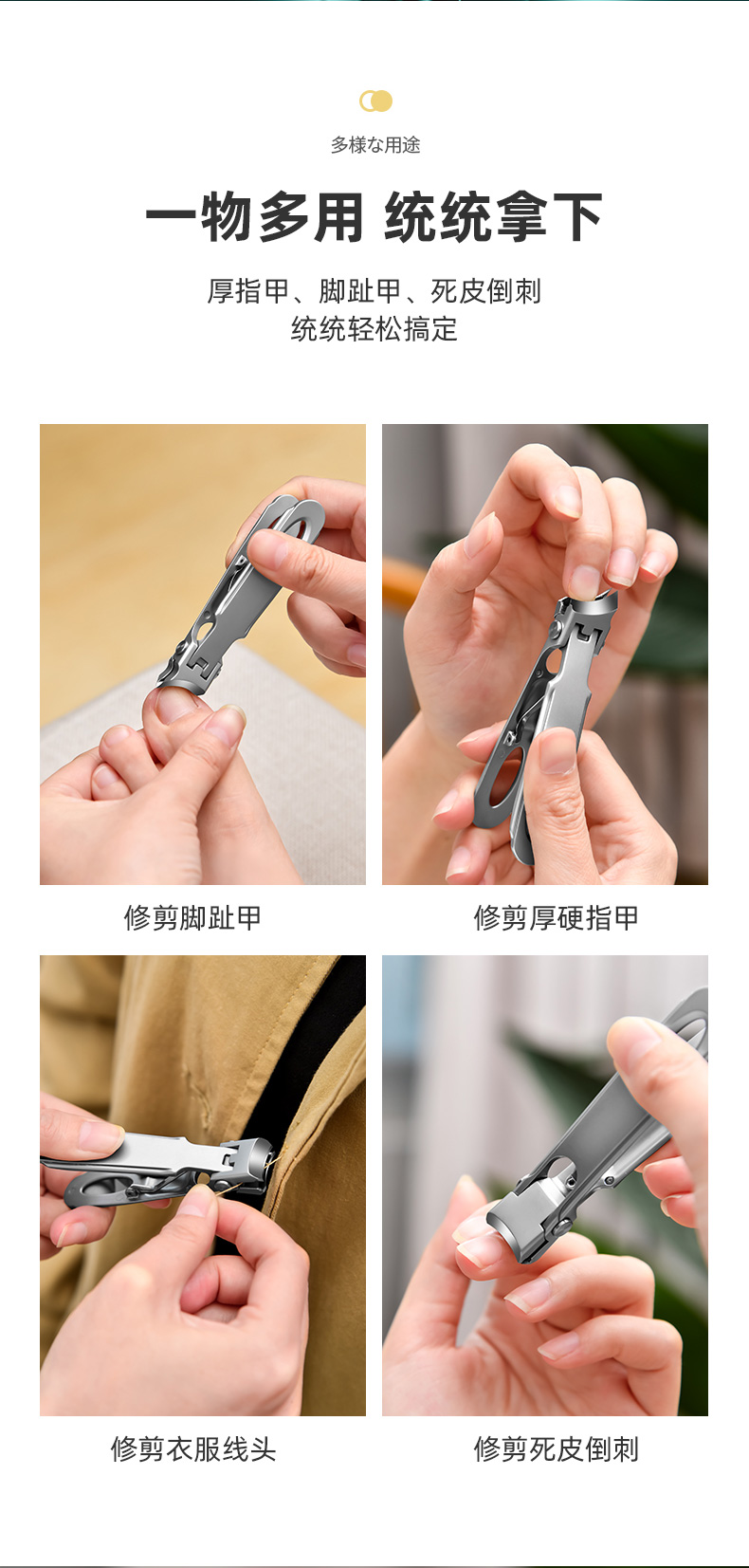 多様な用途

一物多用 统统拿下

厚指甲、脚趾甲、死皮倒刺
统统轻松搞定

修剪脚趾甲

修剪厚硬指甲

修剪衣服线头

修剪死皮倒刺