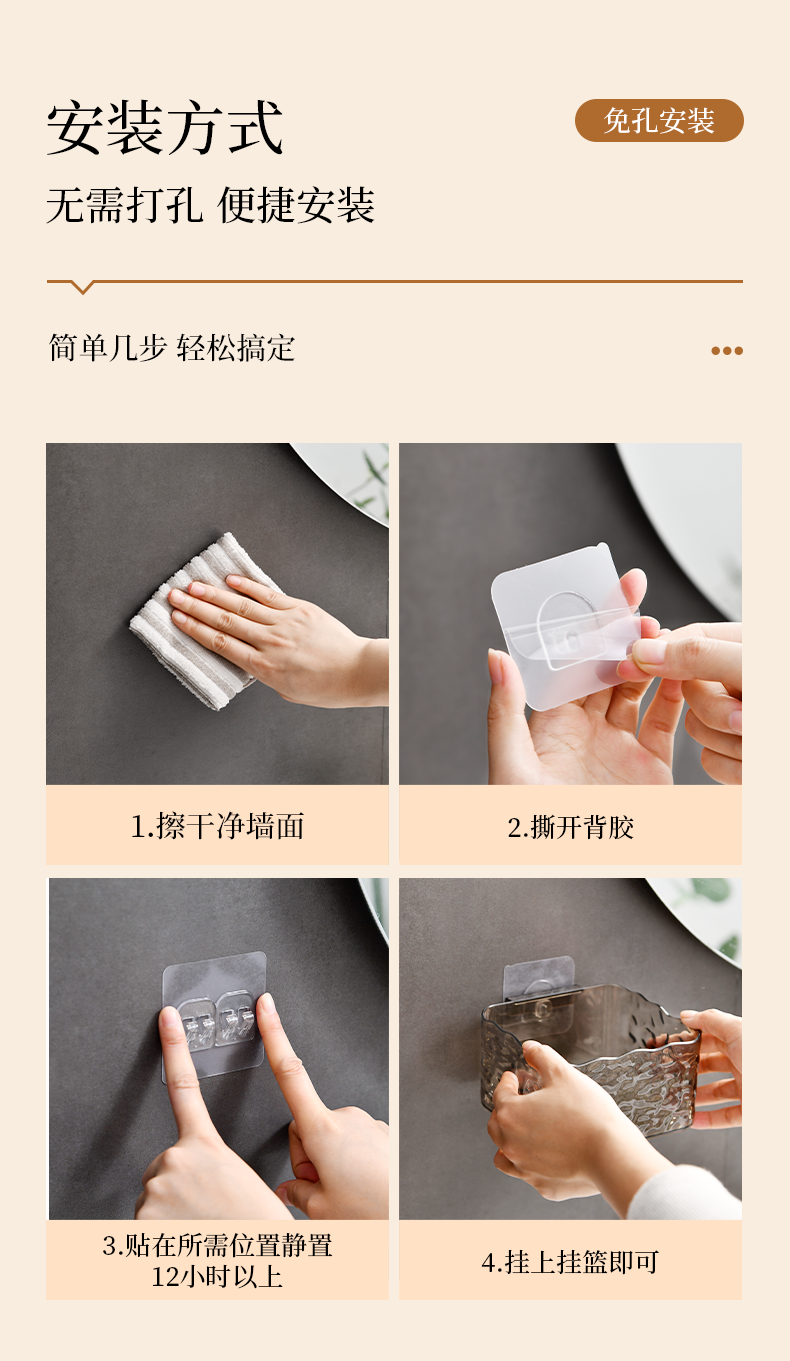 安装方式

免孔安装

无需打孔 便捷安装

简单几步 轻松搞定

1.擦干净墙面

2.撕开背胶

3.贴在所需位置静置12小时以上

4.挂上挂篮即可