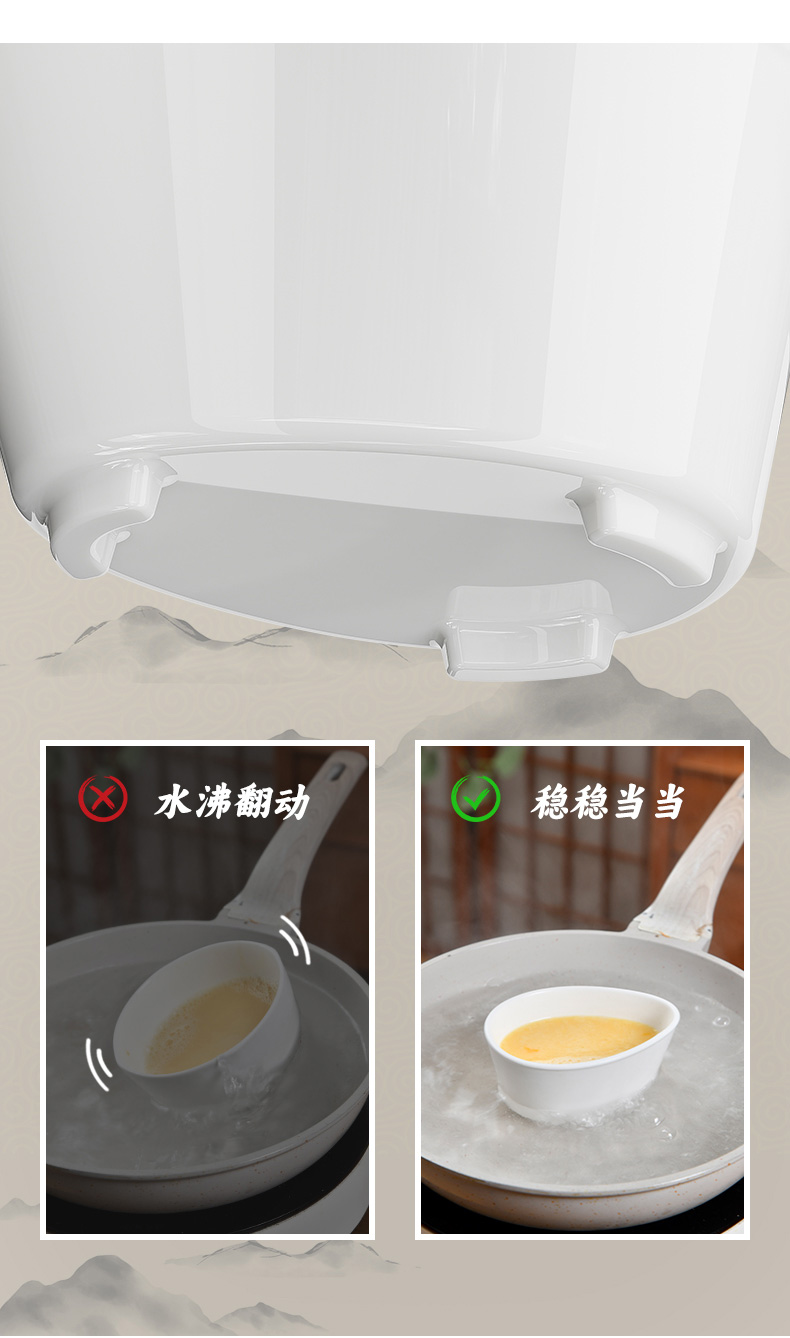 水沸翻动

稳稳当当