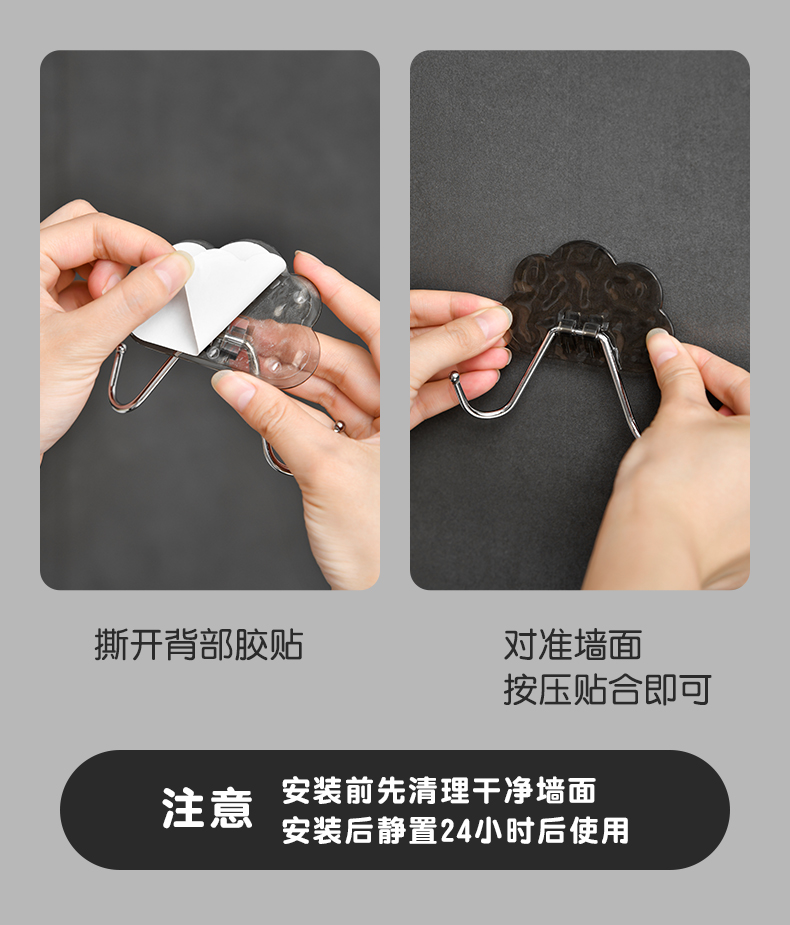 撕开背部胶贴

对准墙面
按压贴合即可

注意

安装前先清理干净墙面
安装后静置24小时后使用