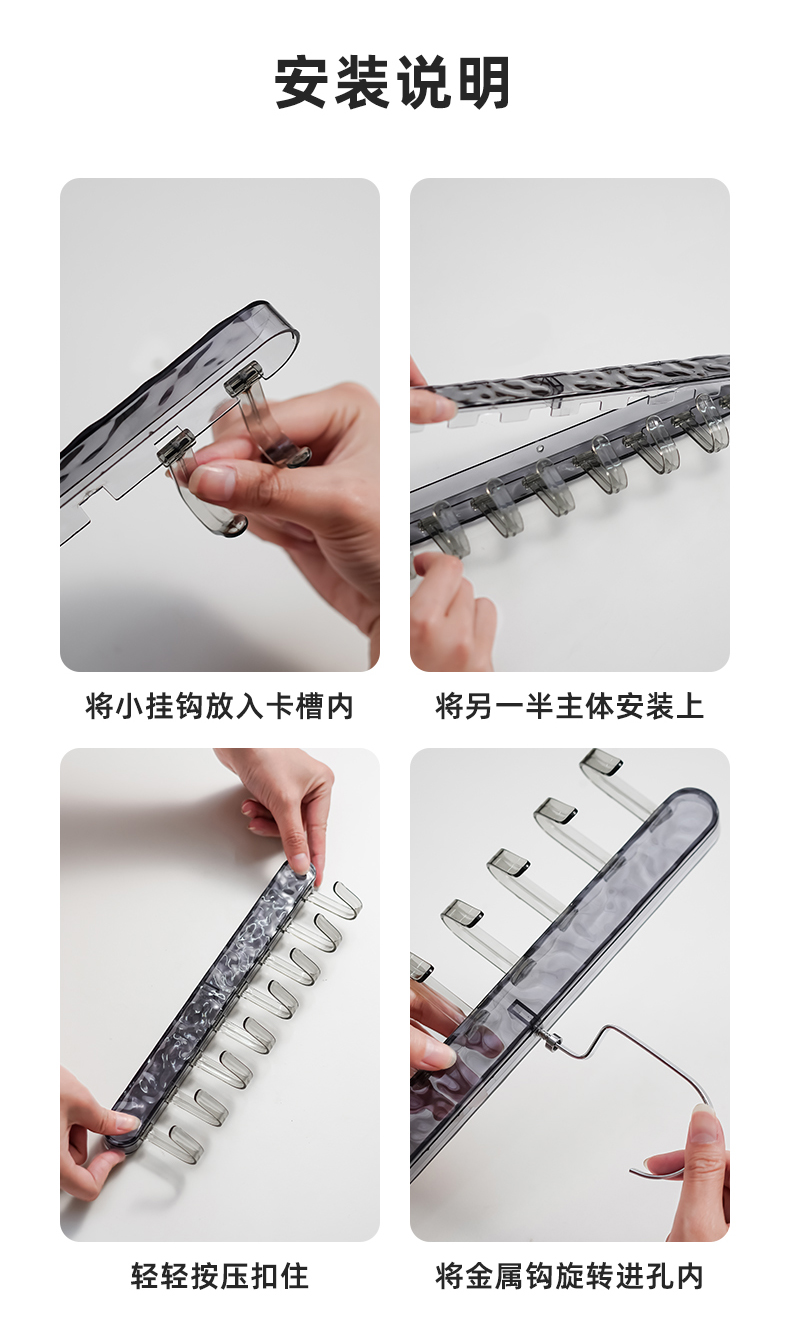 安装说明

将小挂钩放入卡槽内

将另一半主体安装上

轻轻按压扣住

将金属钩旋转进孔内