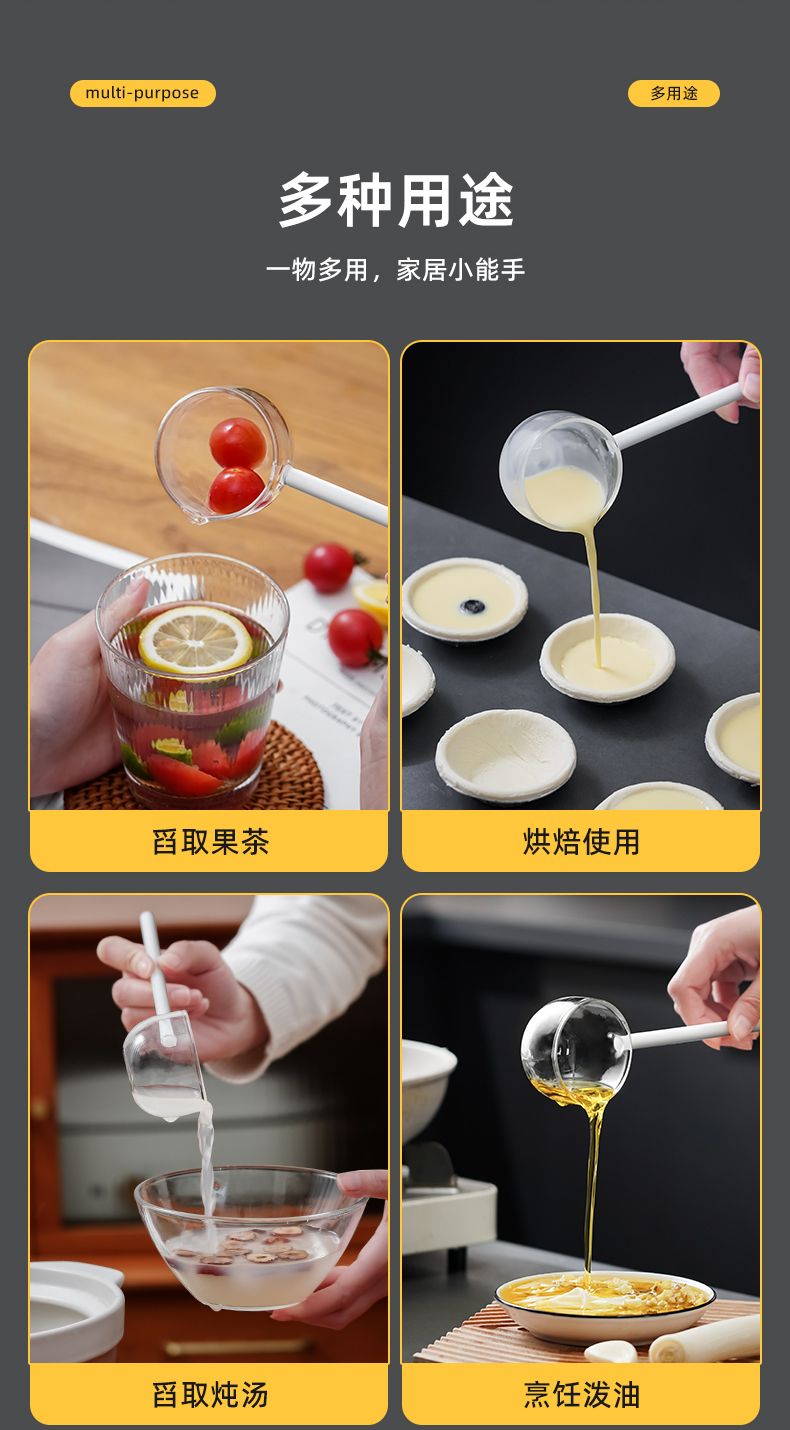 multi-purpose

多用途

多种用途

一物多用，家居小能手

舀取果茶

烘焙使用

舀取炖汤

烹饪泼油