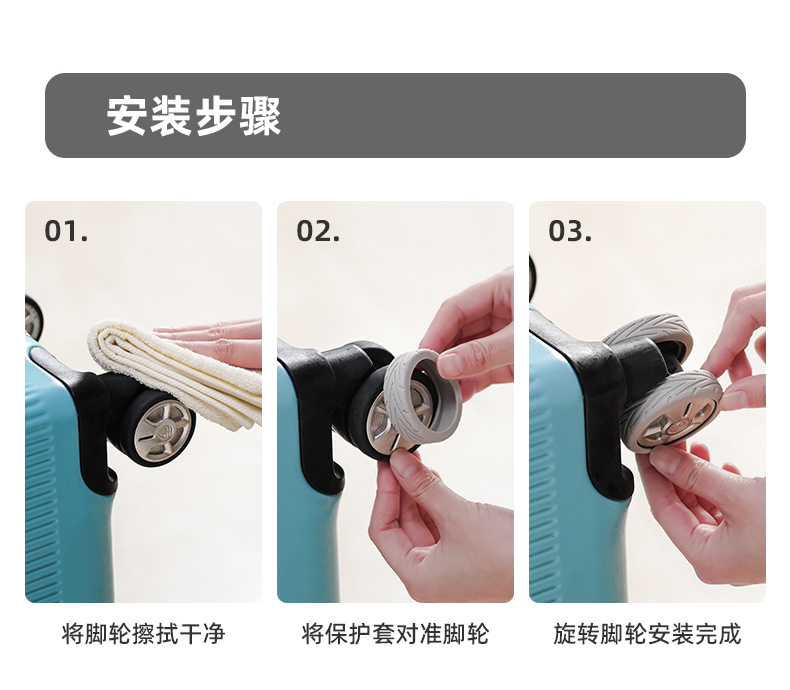 安装步骤

01.

将脚轮擦拭干净

02.

将保护套对准脚轮

03.

旋转脚轮安装完成