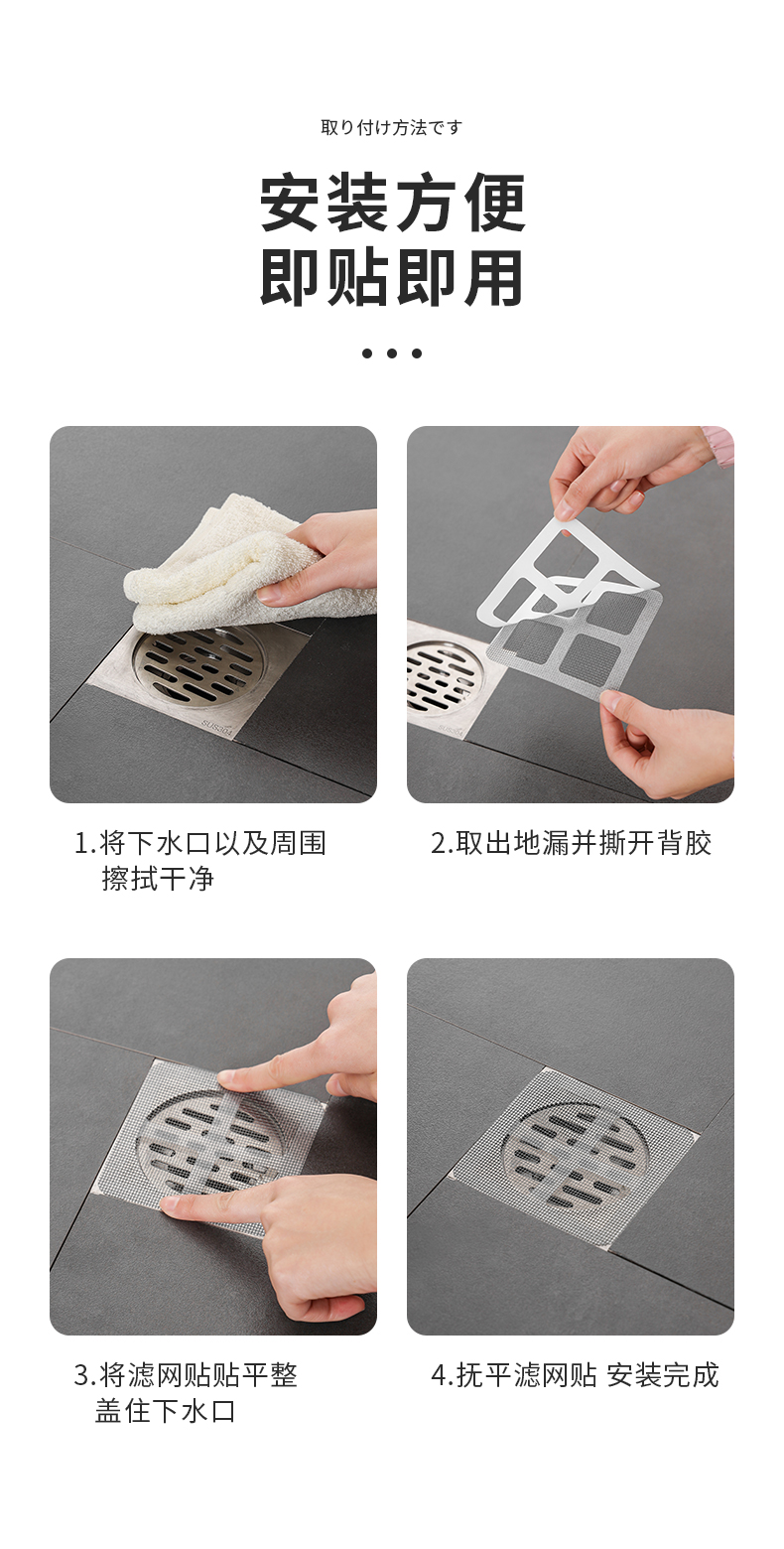 取り付け方法です

安装方便
即贴即用

SUS304

1.将下水口以及周围擦拭干净

2.取出地漏并撕开背胶

3.将滤网贴贴平整盖住下水口

4.抚平滤网贴 安装完成