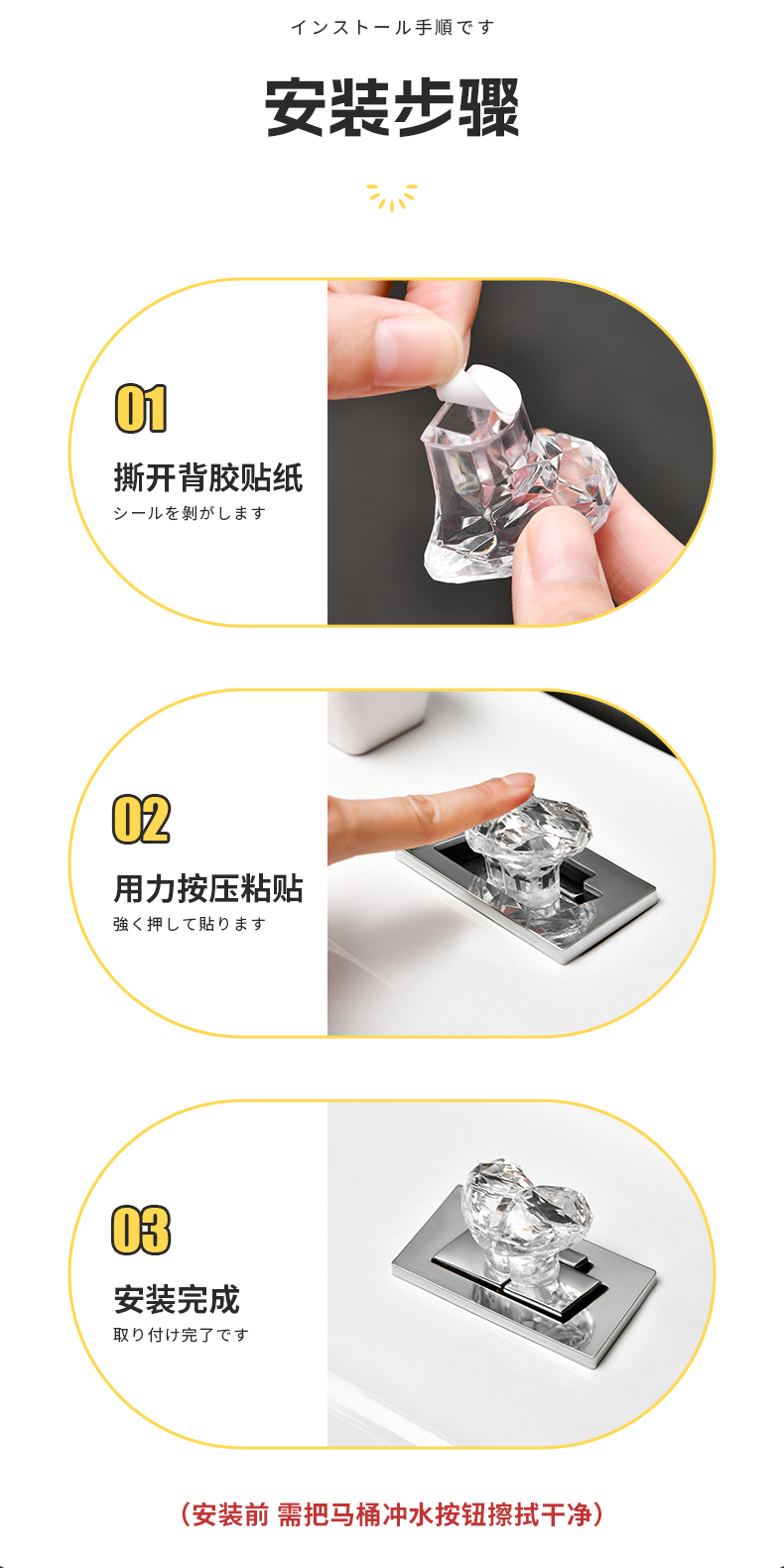 インストール手順です

安装步骤

01

撕开背胶贴纸

シールを剝がします

02

用力按压粘贴

強く押して貼ります

03

安装完成

取り付け完了です

（安装前 需把马桶冲水按钮擦拭干净）