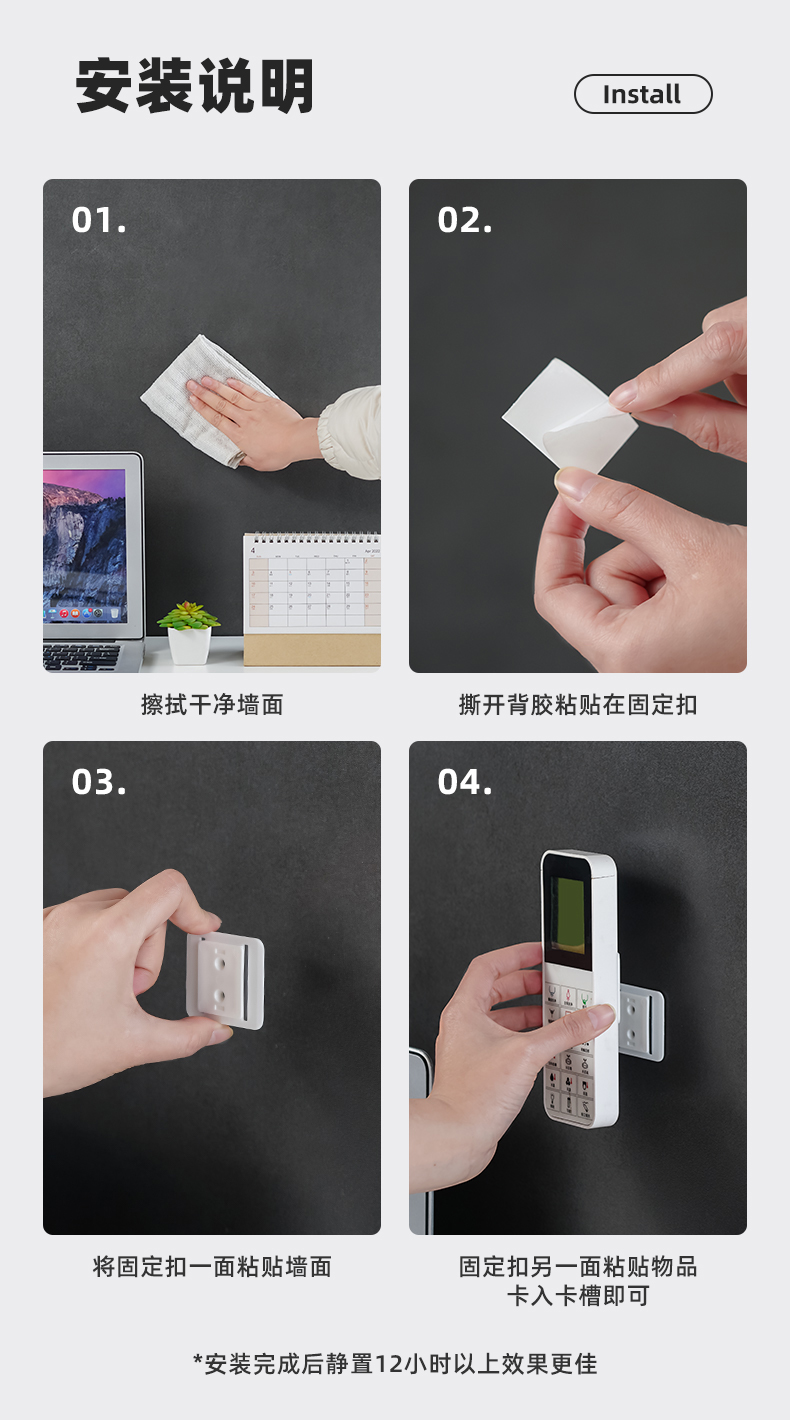 安装说明

Install

01.

擦拭干净墙面

02.

撕开背胶粘贴在固定扣

03.

将固定扣一面粘贴墙面

04.

固定扣另一面粘贴物品
卡入卡槽即可

*安装完成后静置12小时以上效果更佳