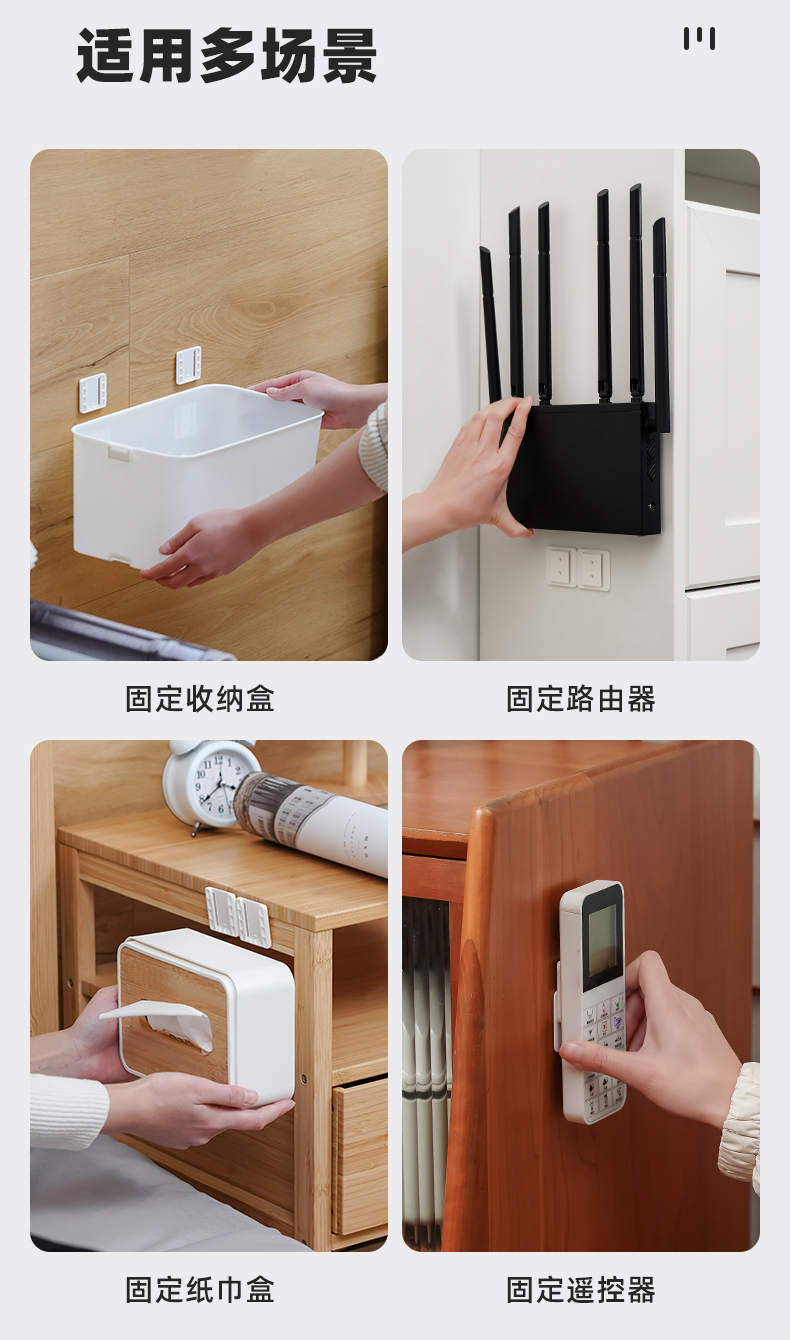 适用多场景

固定收纳盒

固定路由器

固定纸巾盒

固定遥控器