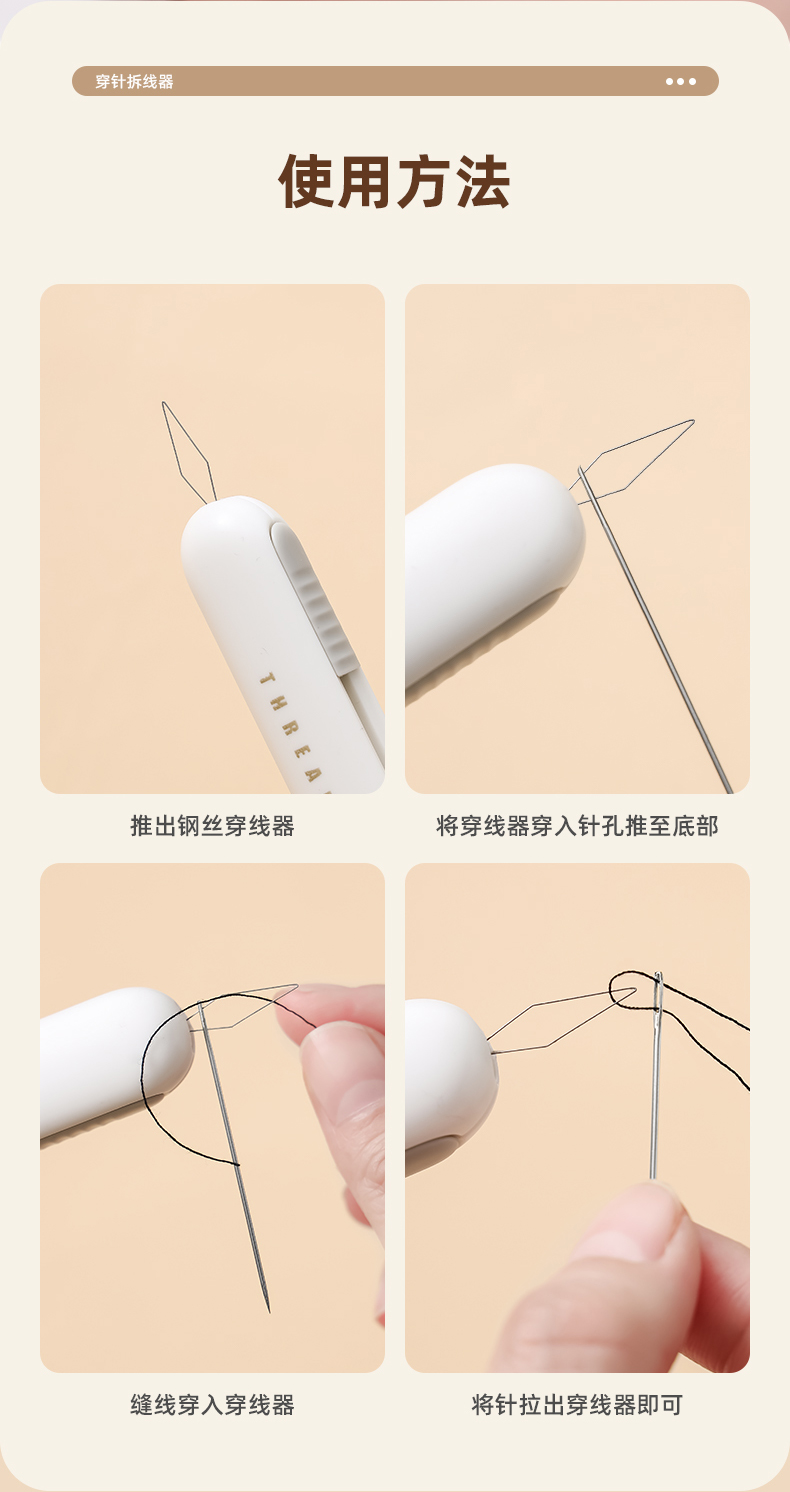 穿针拆线器

使用方法

THREA

推出钢丝穿线器

将穿线器穿入针孔推至底部

缝线穿入穿线器

将针拉出穿线器即可