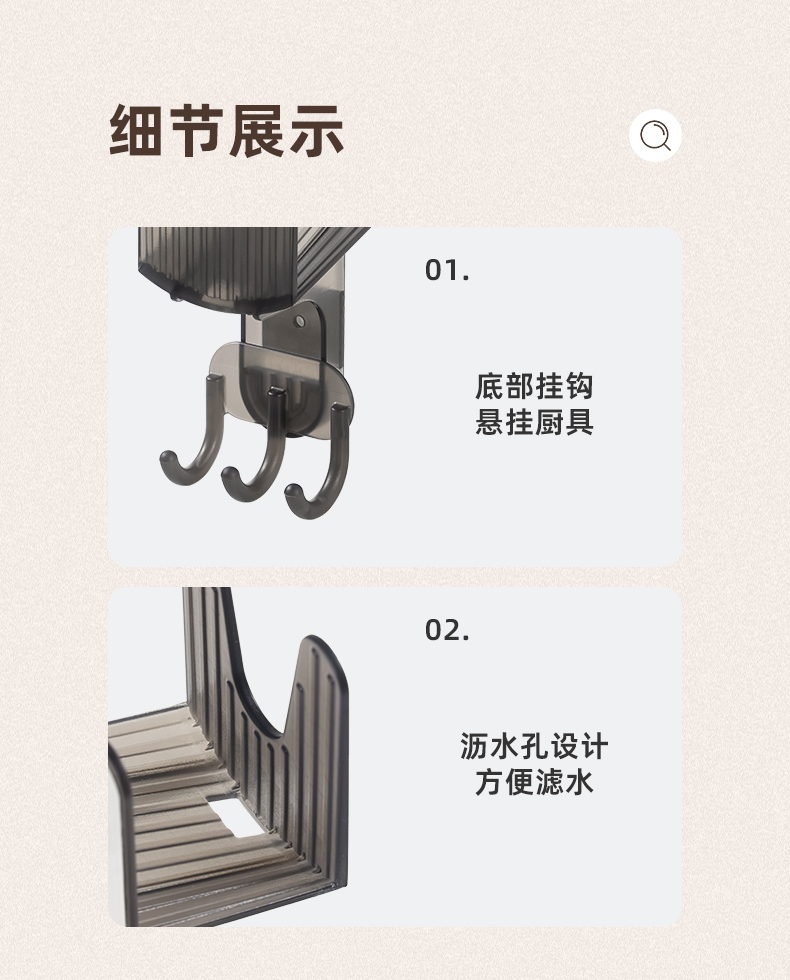 细节展示

01.

底部挂钩
悬挂厨具

02.

沥水孔设计
方便滤水