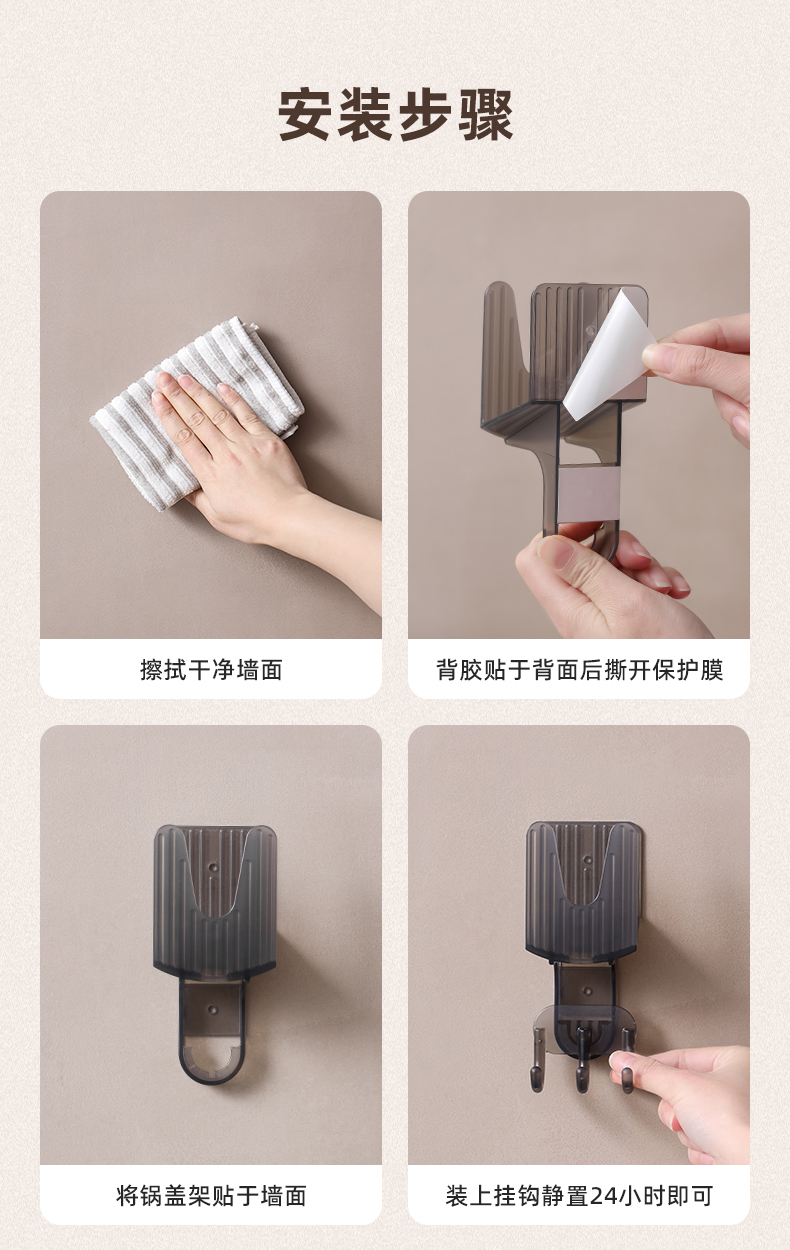 安装步骤

擦拭干净墙面

背胶贴于背面后撕开保护膜

将锅盖架贴于墙面

装上挂钩静置24小时即可