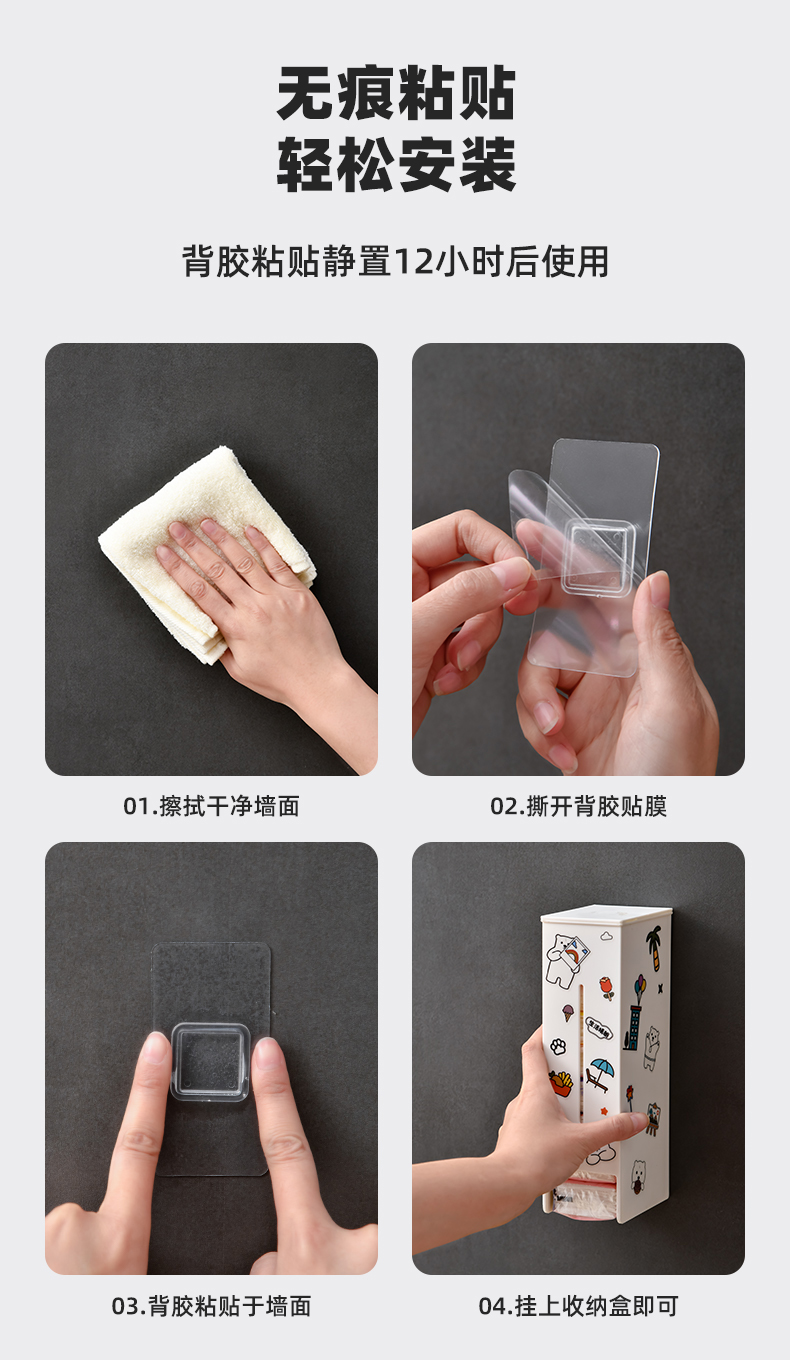 无痕粘贴
轻松安装

背胶粘贴静置12小时后使用

01.擦拭干净墙面

02.撕开背胶贴膜

03.背胶粘贴于墙面

04.挂上收纳盒即可