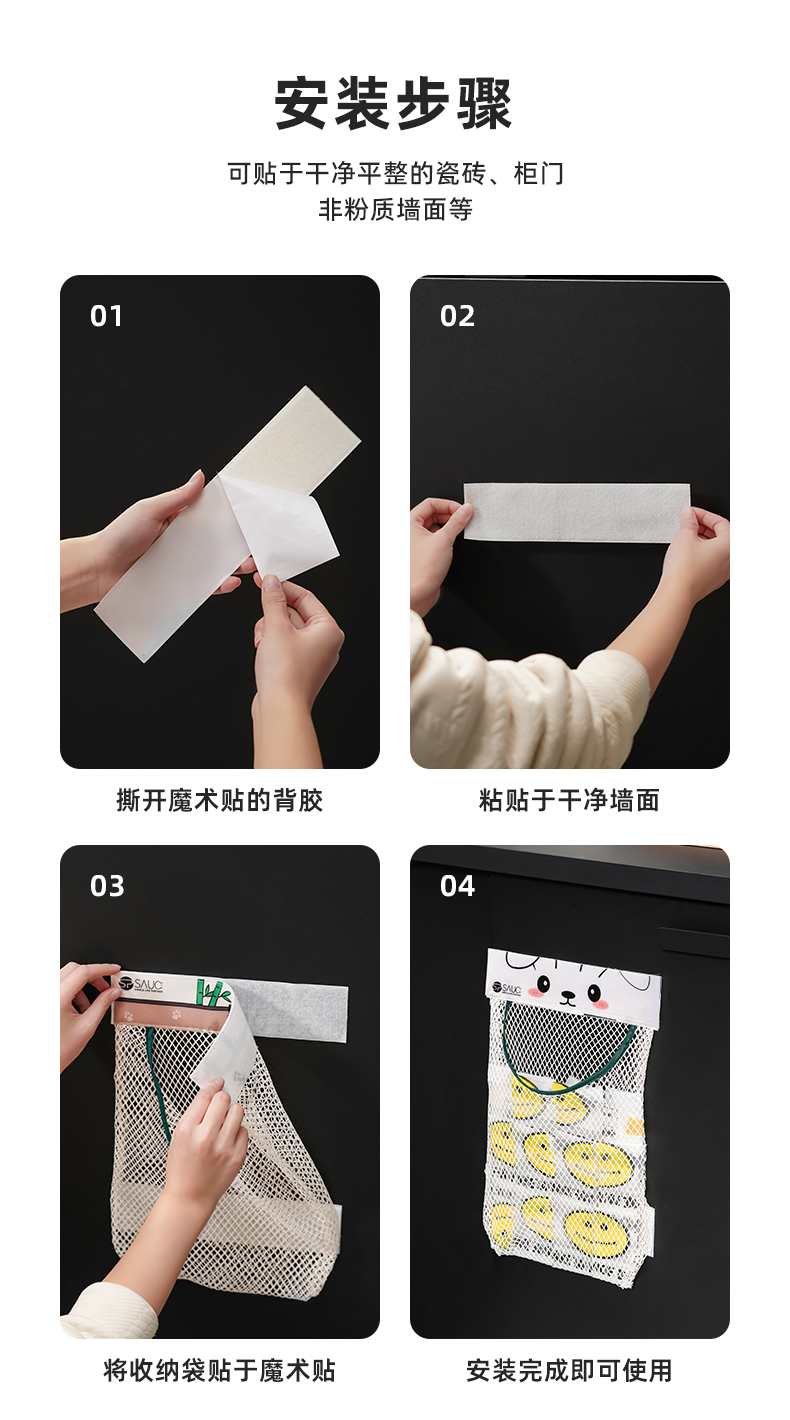 安装步骤

可贴于干净平整的瓷砖、柜门
非粉质墙面等

01

撕开魔术贴的背胶

02

粘贴于干净墙面

03

SAUC

将收纳袋贴于魔术贴

04

SAUC

安装完成即可使用