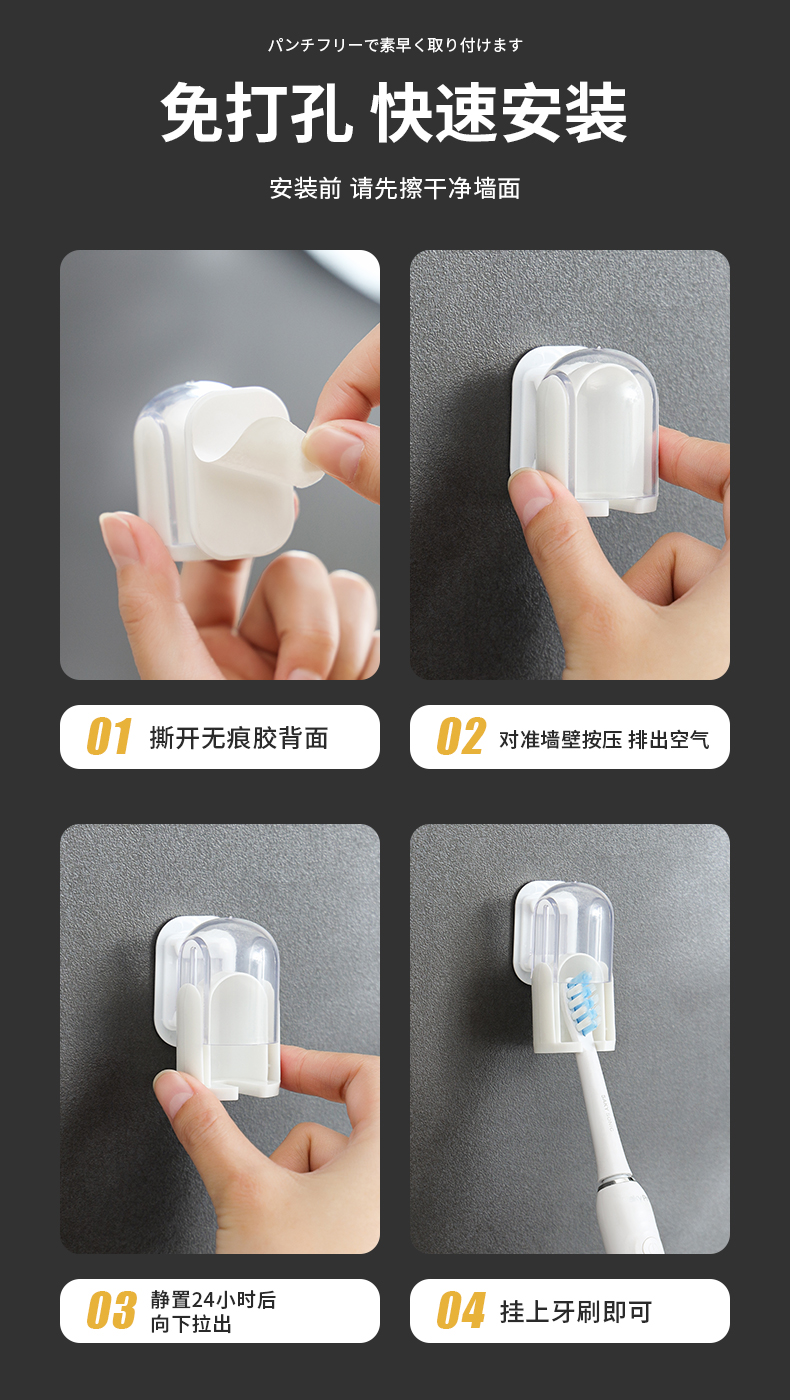 パンチフリーで素早く取り付けます

免打孔 快速安装

安装前 请先擦干净墙面

01 撕开无痕胶背面

02 对准墙壁按压 排出空气

03 静置24小时后 向下拉出

04 挂上牙刷即可