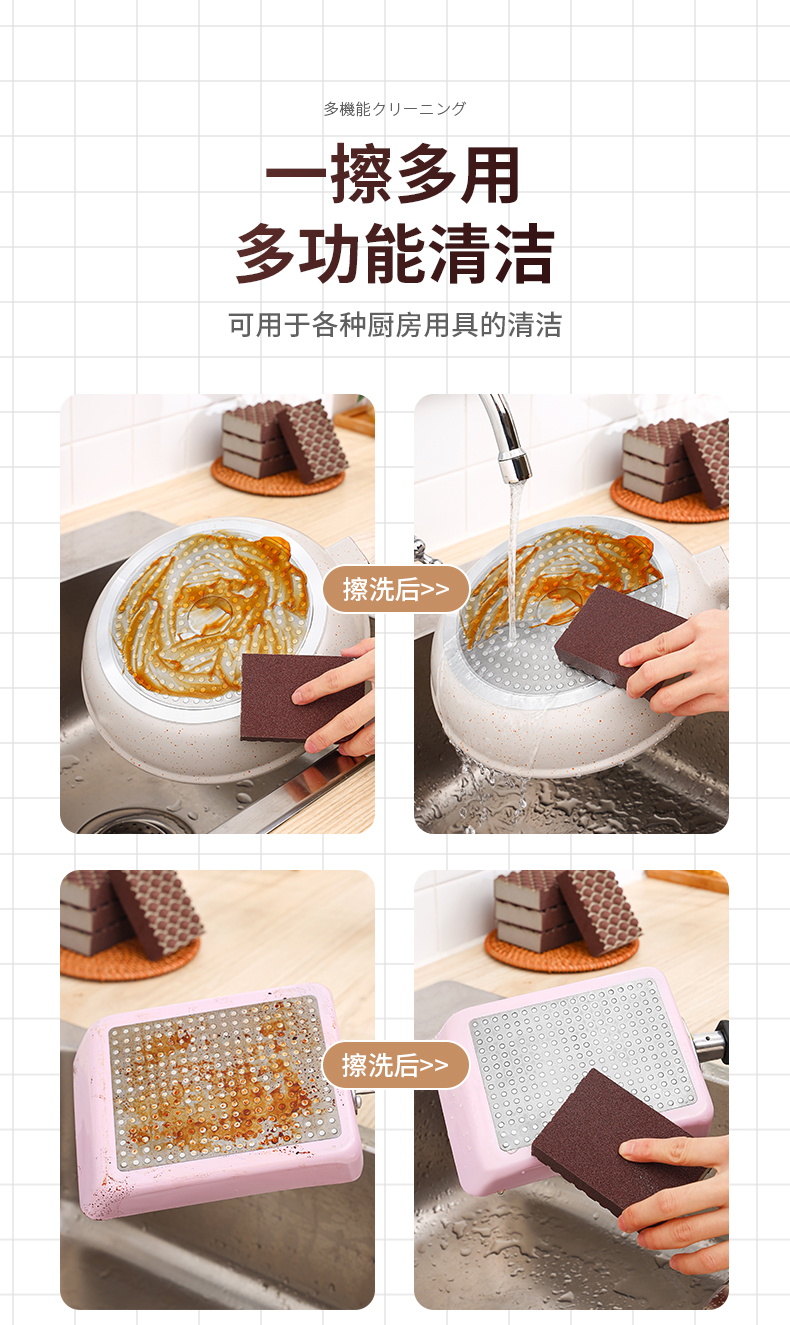 多機能クリーニング

一擦多用
多功能清洁

可用于各种厨房用具的清洁

擦洗后>>

擦洗后>>