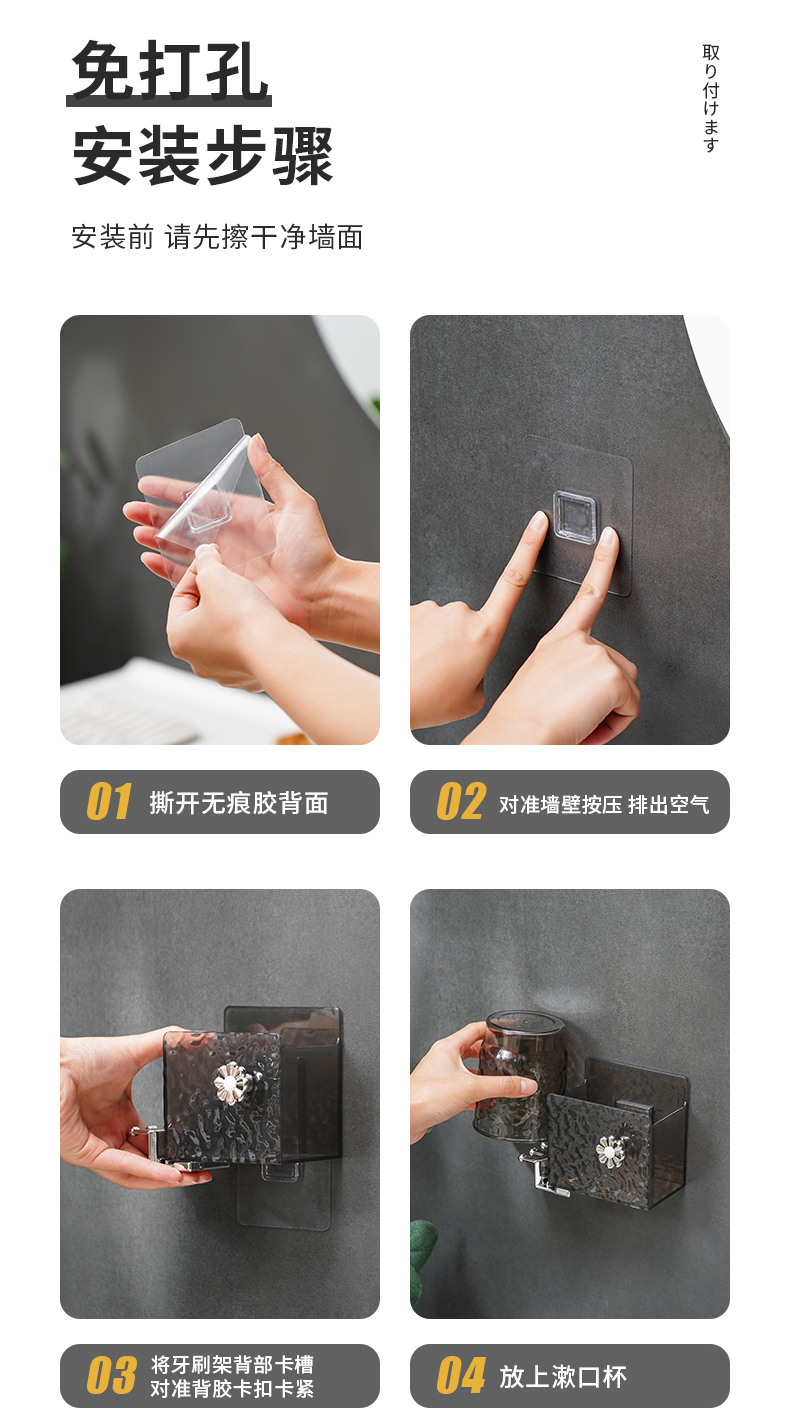 免打孔
安装步骤

取り付けます

安装前 请先擦干净墙面

01 撕开无痕胶背面

02 对准墙壁按压 排出空气

03 将牙刷架背部卡槽 对准背胶卡扣卡紧

04 放上漱口杯