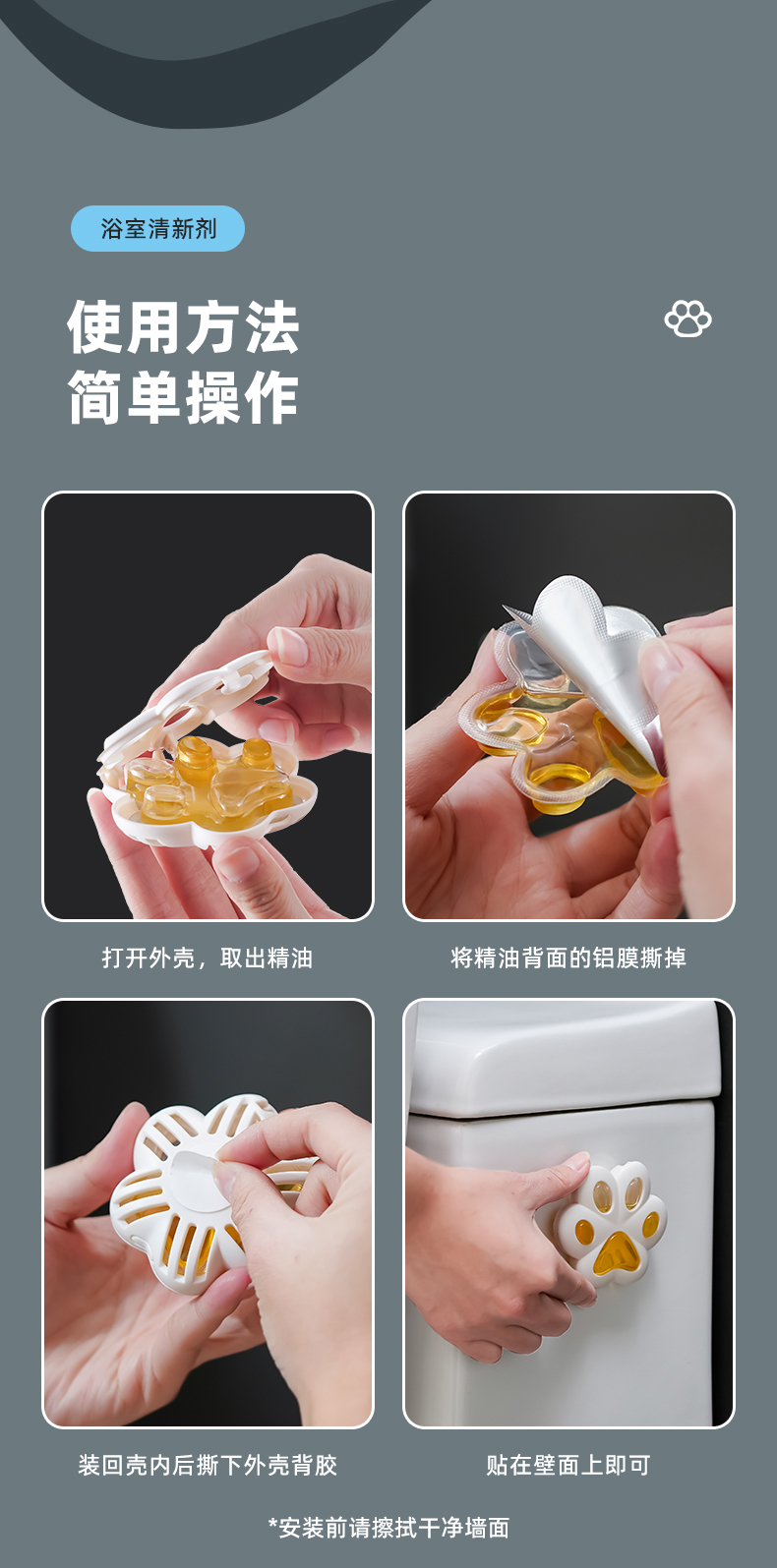 浴室清新剂

使用方法
简单操作

打开外壳，取出精油

将精油背面的铝膜撕掉

装回壳内后撕下外壳背胶

贴在壁面上即可

*安装前请擦拭干净墙面