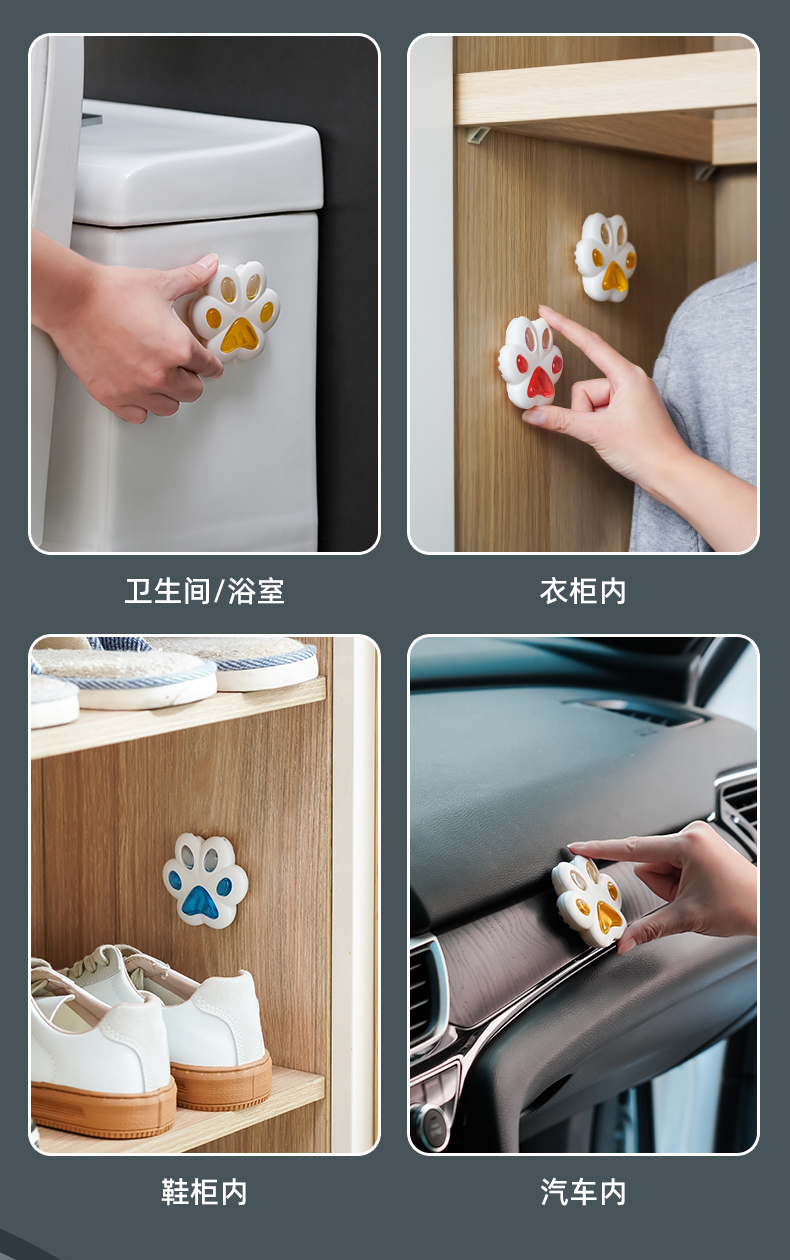 卫生间/浴室

衣柜内

鞋柜内

汽车内